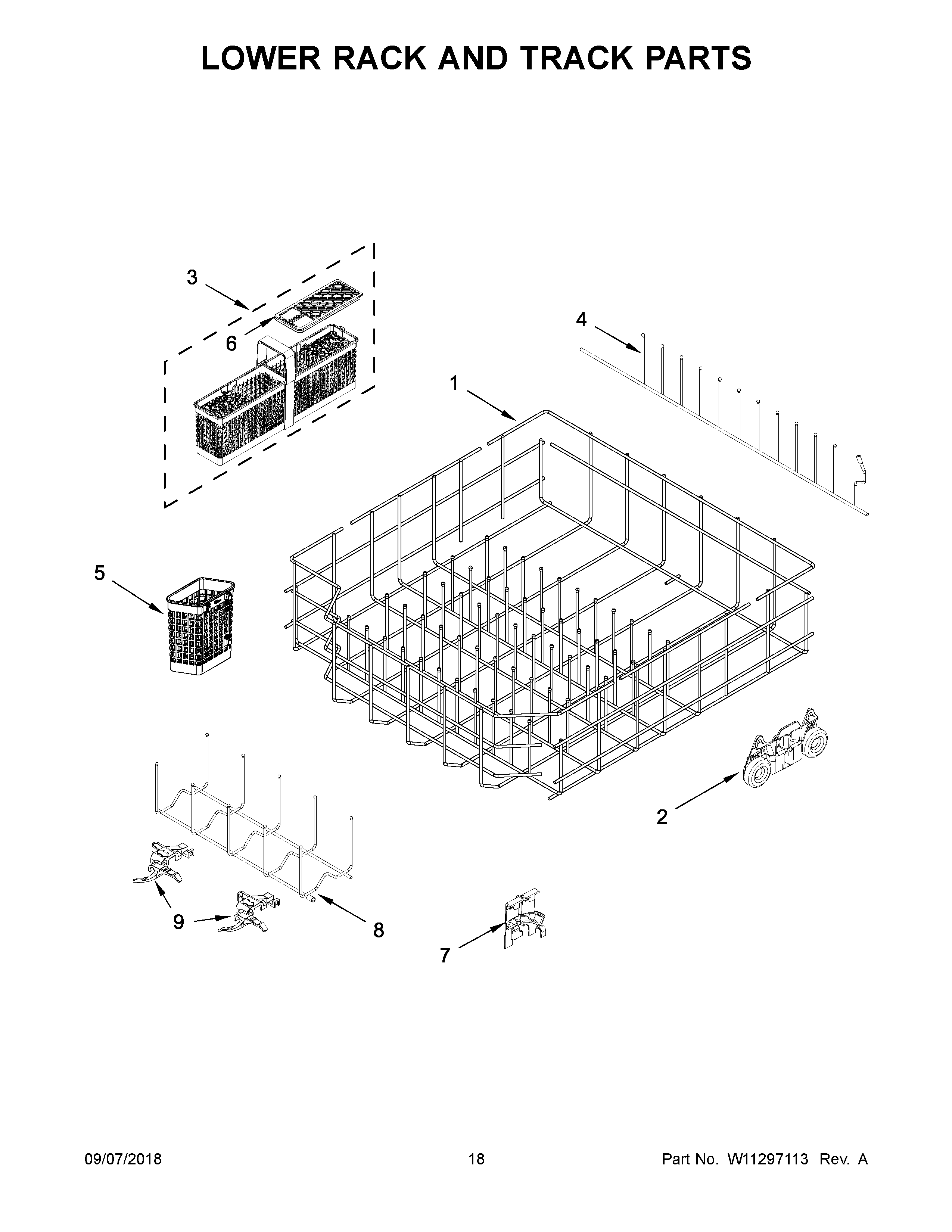 LOWER RACK AND TRACK PARTS

3

6

4

1

5

2

9

8

7

09/07/2018

18

Part No. W11297113 Rev. A