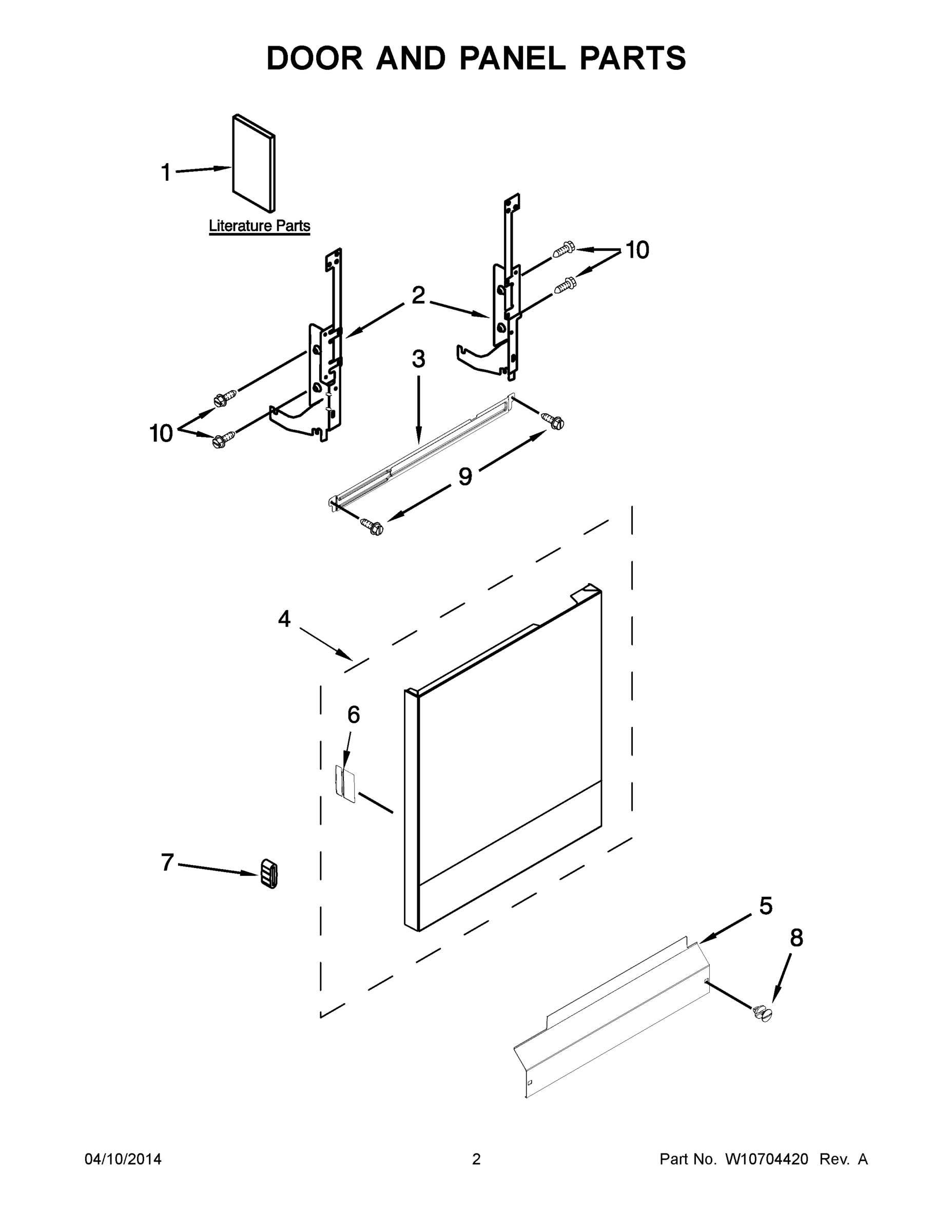 DOOR AND PANEL PARTS

1

Literature Parts

10

2

3

10

9

4

6

7

5

8

04/10/2014

2

Part No. W10704420 Rev. A