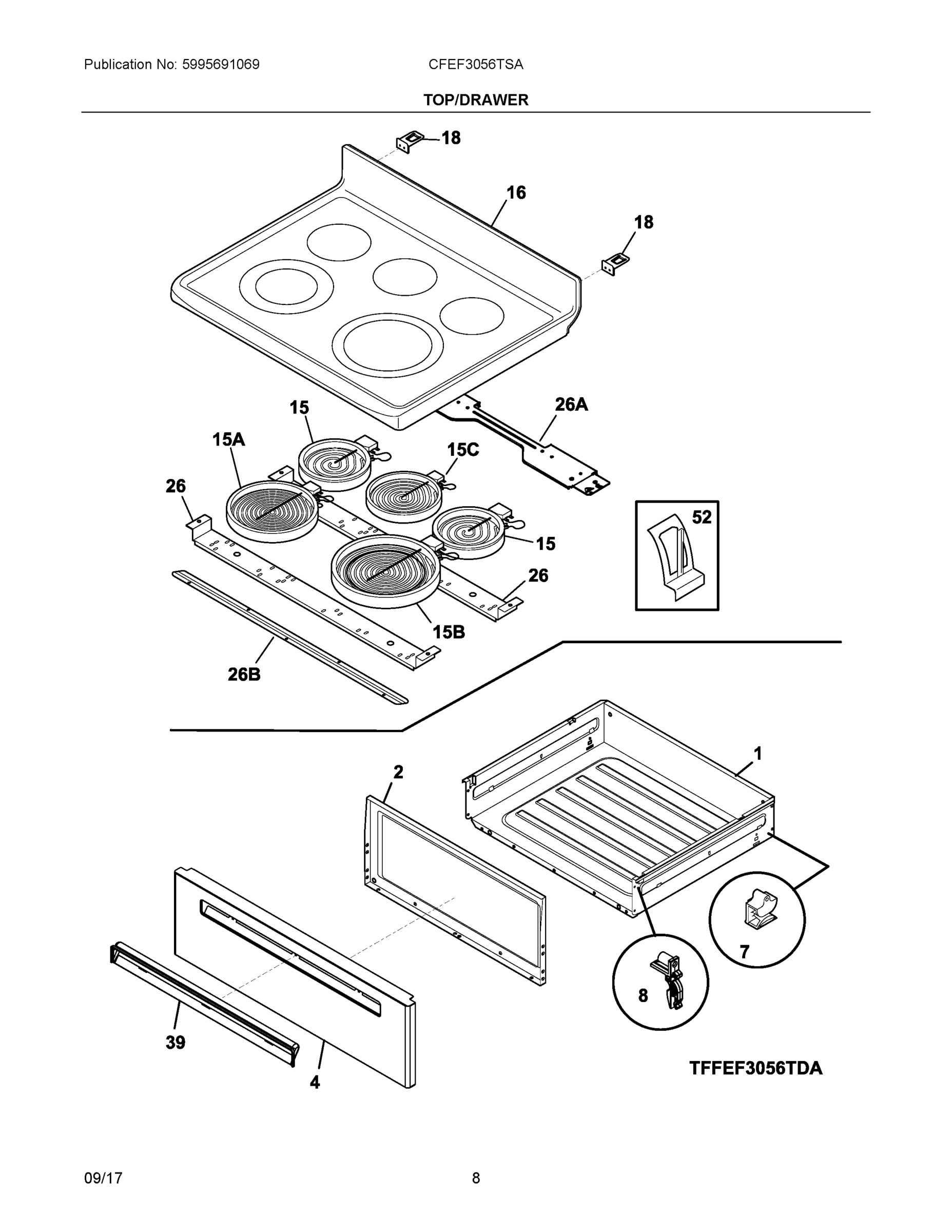 Publication No: 5995691069

CFEF3056TSA

TOP/DRAWER

18

16

18

15

26A

15A

15C

26

52

15

26

15B

26B

1

2

7

8

39

4

TFFEF3056TDA

09/17

8