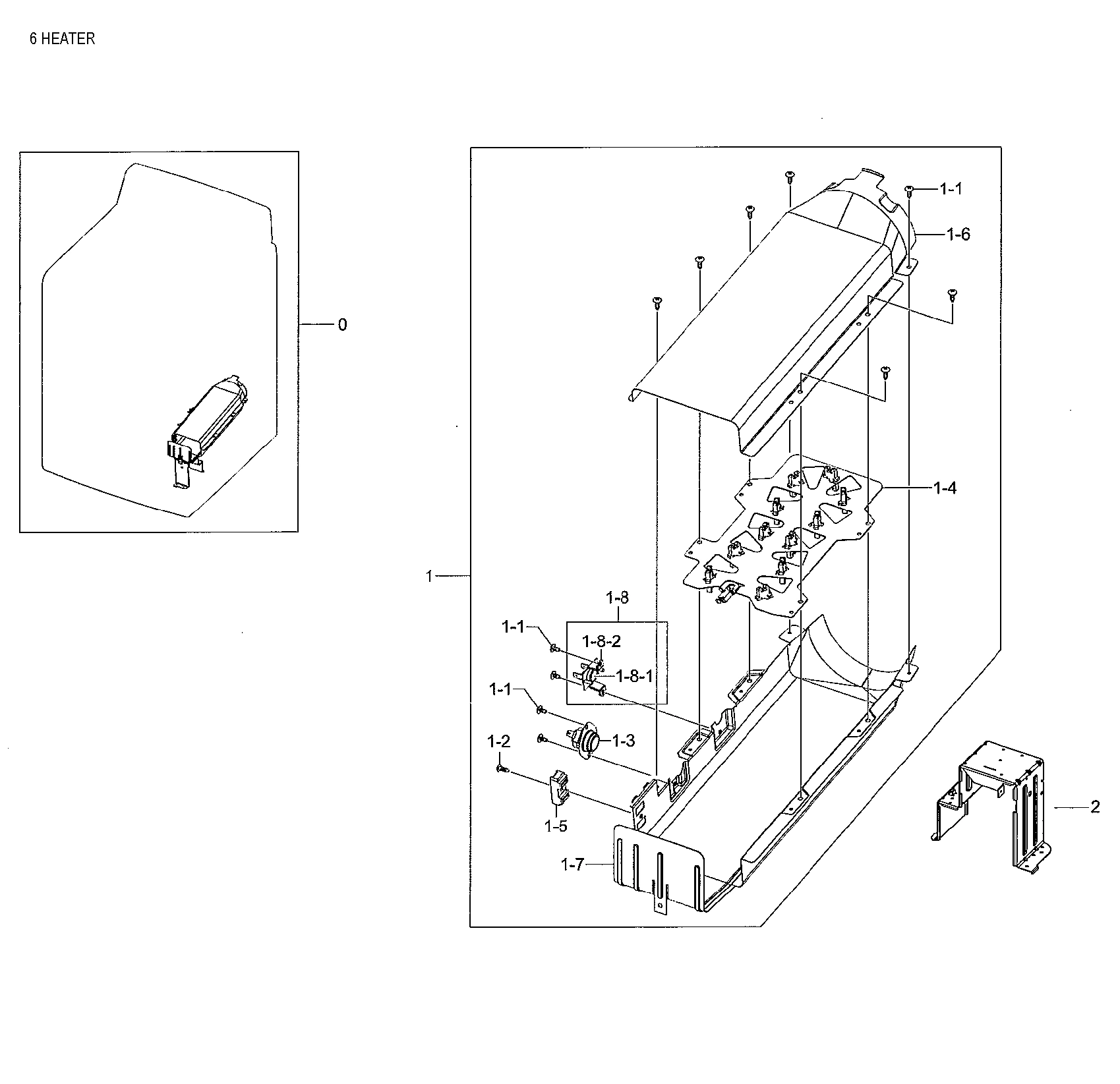 6 HEATER

0

1-1

1-6

1-4

1

1-8

1-1

1-8-2

1-8-1

1-1

1-3

1-2

1-5

1-7

2