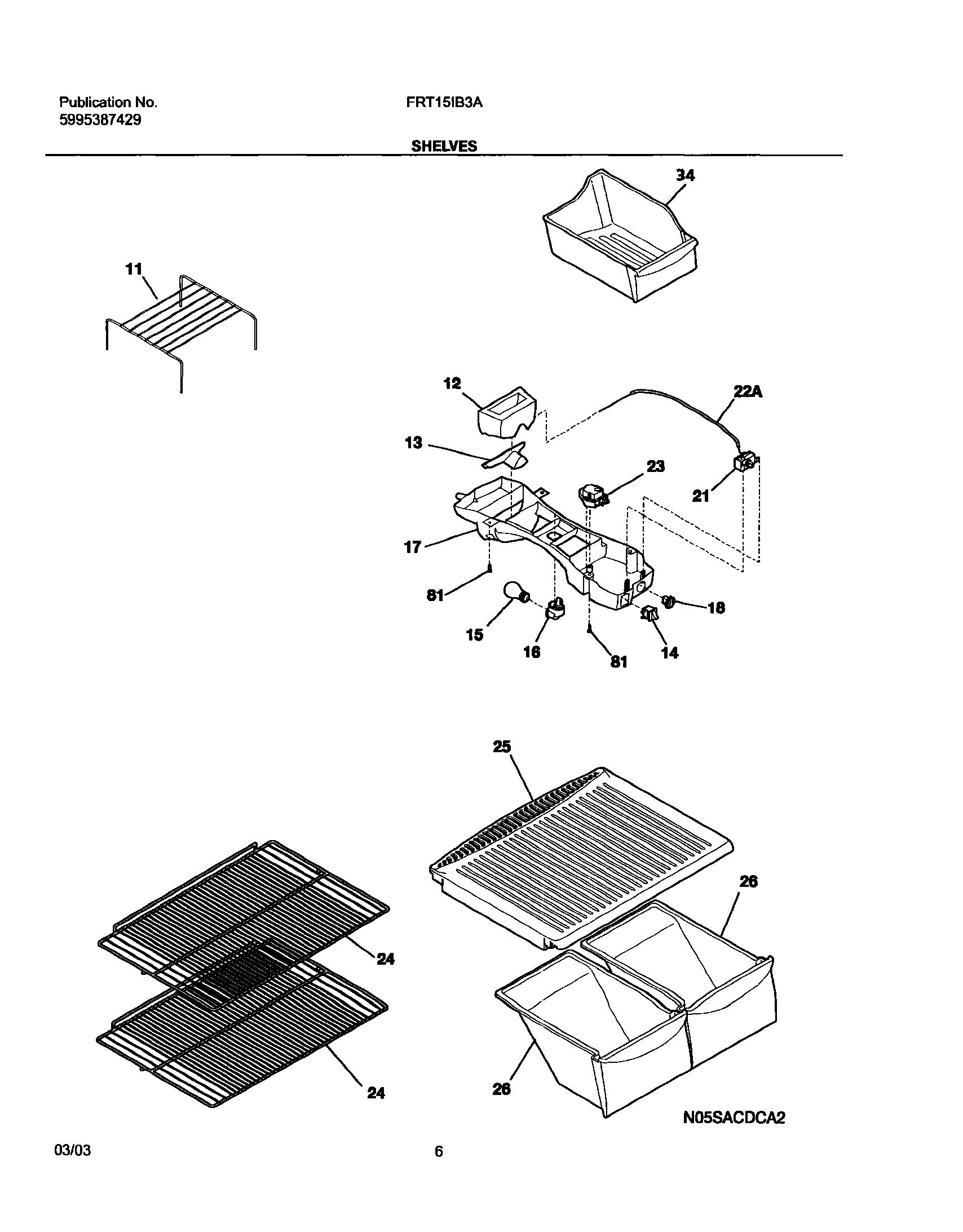 Publication No.
5995387429

FRT15IB3A

SHELVES

34

11

12

22A

13

23

21

17

81

18

15

16

81

14

25

26

24

24

26

N05SACDCA2

03/03

6