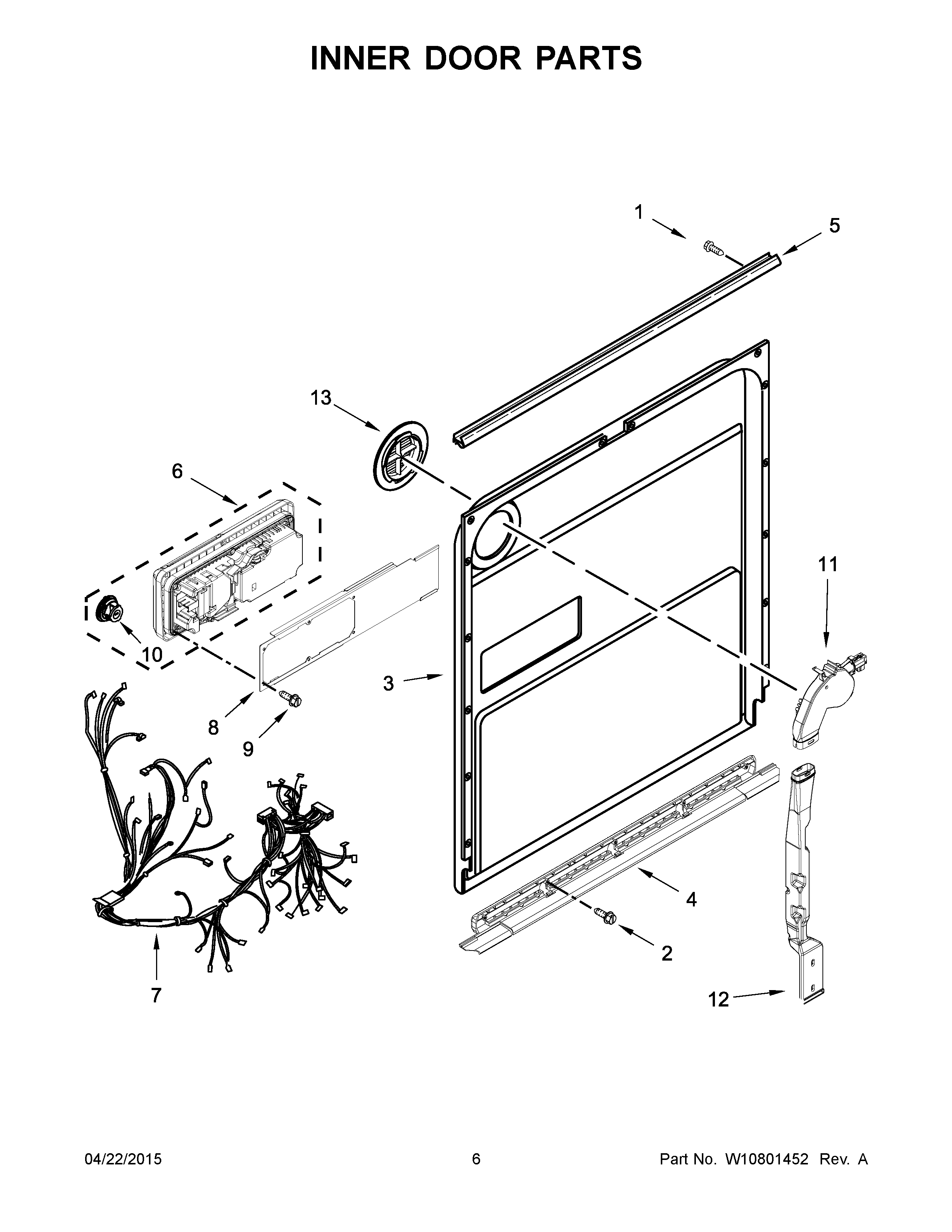 INNER DOOR PARTS

1
5
13
6
11
10
3
8
9
4
2
7
12

04/22/2015
6
Part No. W10801452 Rev. A