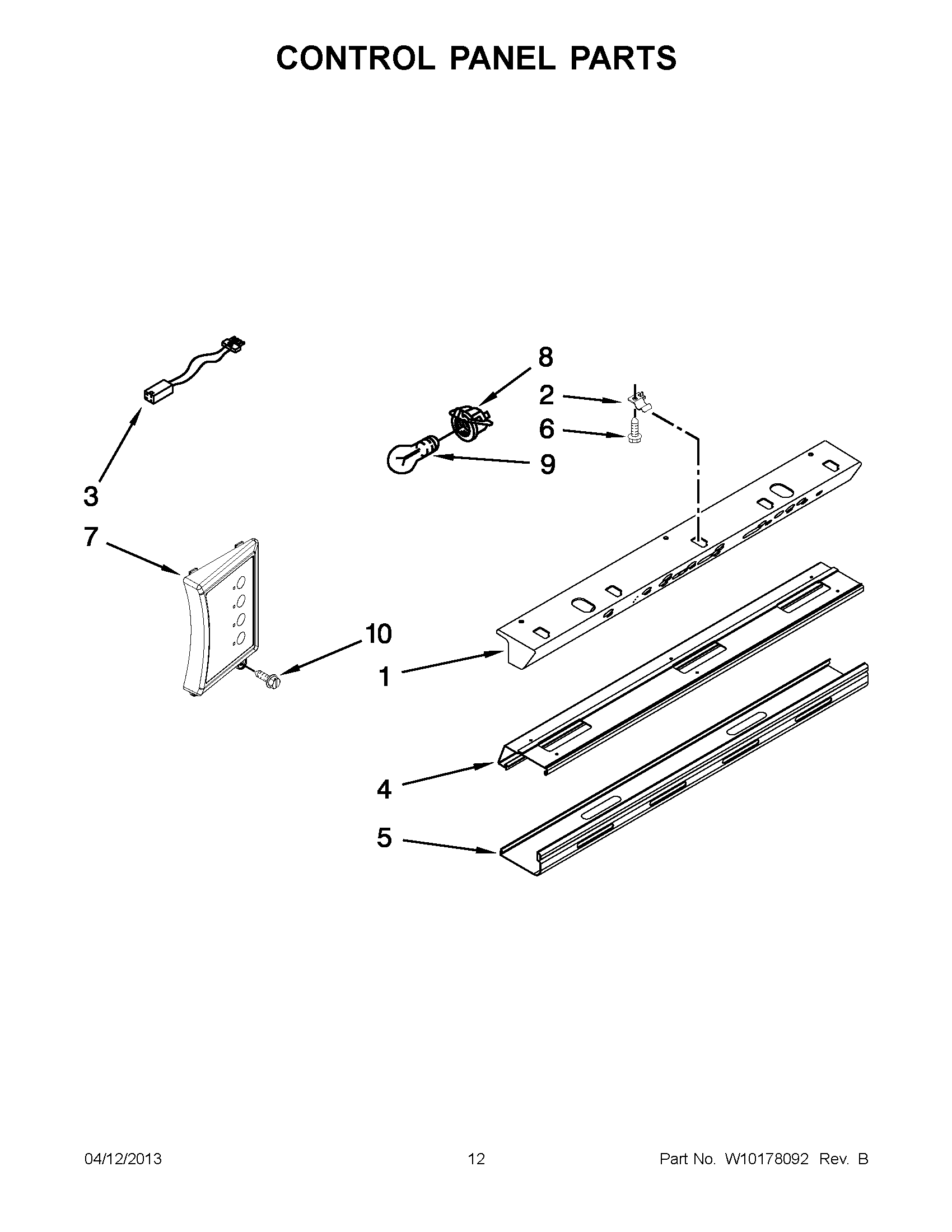 CONTROL PANEL PARTS

8
2
6
9
3
7
10
1
4
5

04/12/2013
12
Part No. W10178092 Rev. B