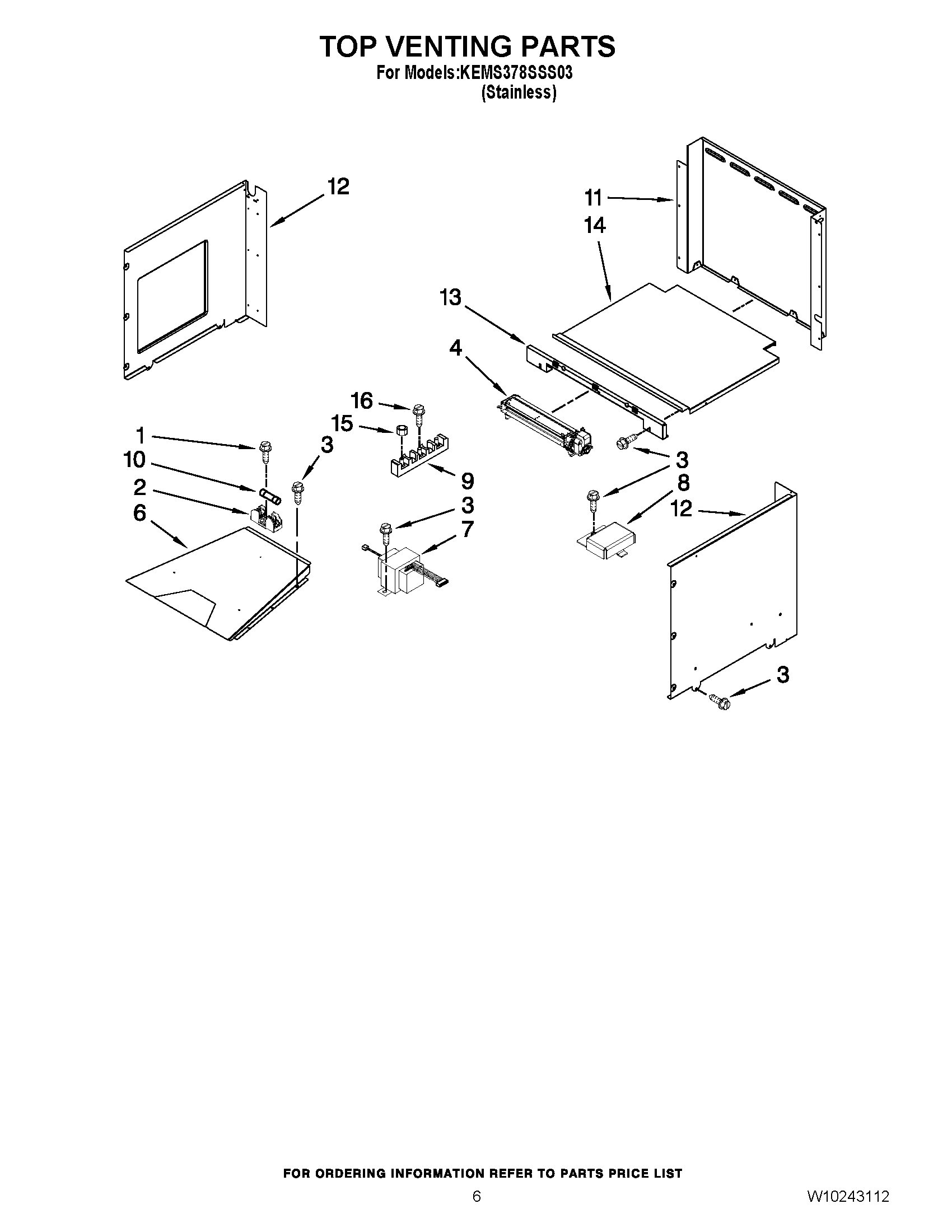 TOP VENTING PARTS
For Models:KEMS378SSS03
(Stainless)

12
11
14
13
4
16
15
1
3
10
2
6
9
3
7
3
8
12
3

FOR ORDERING INFORMATION REFER TO PARTS PRICE LIST
6
W10243112