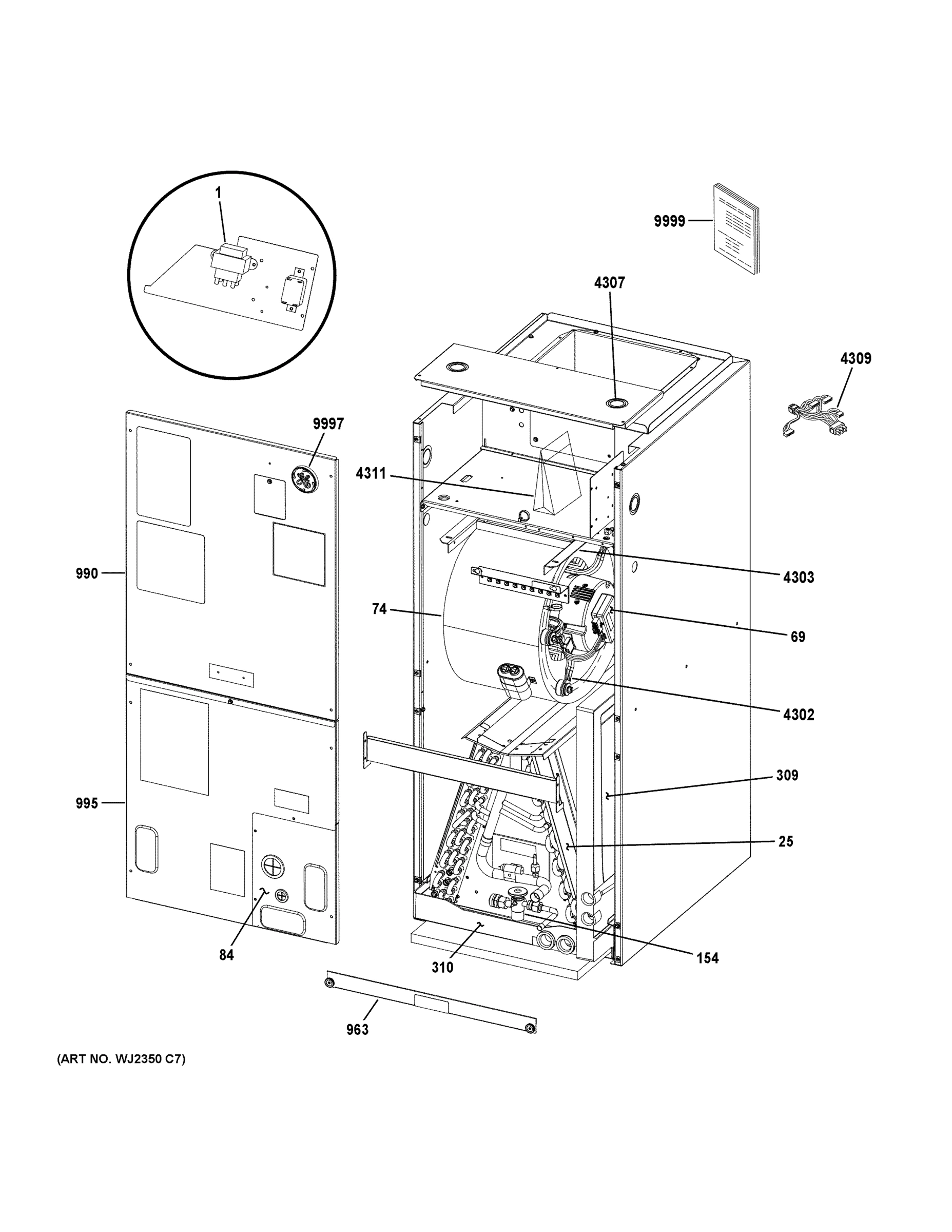 1

9999

4307

4309

9997

4311

990

4303

74

69

4302

309

995

25

84

310

154

963

(ART NO. WJ2350 C7)