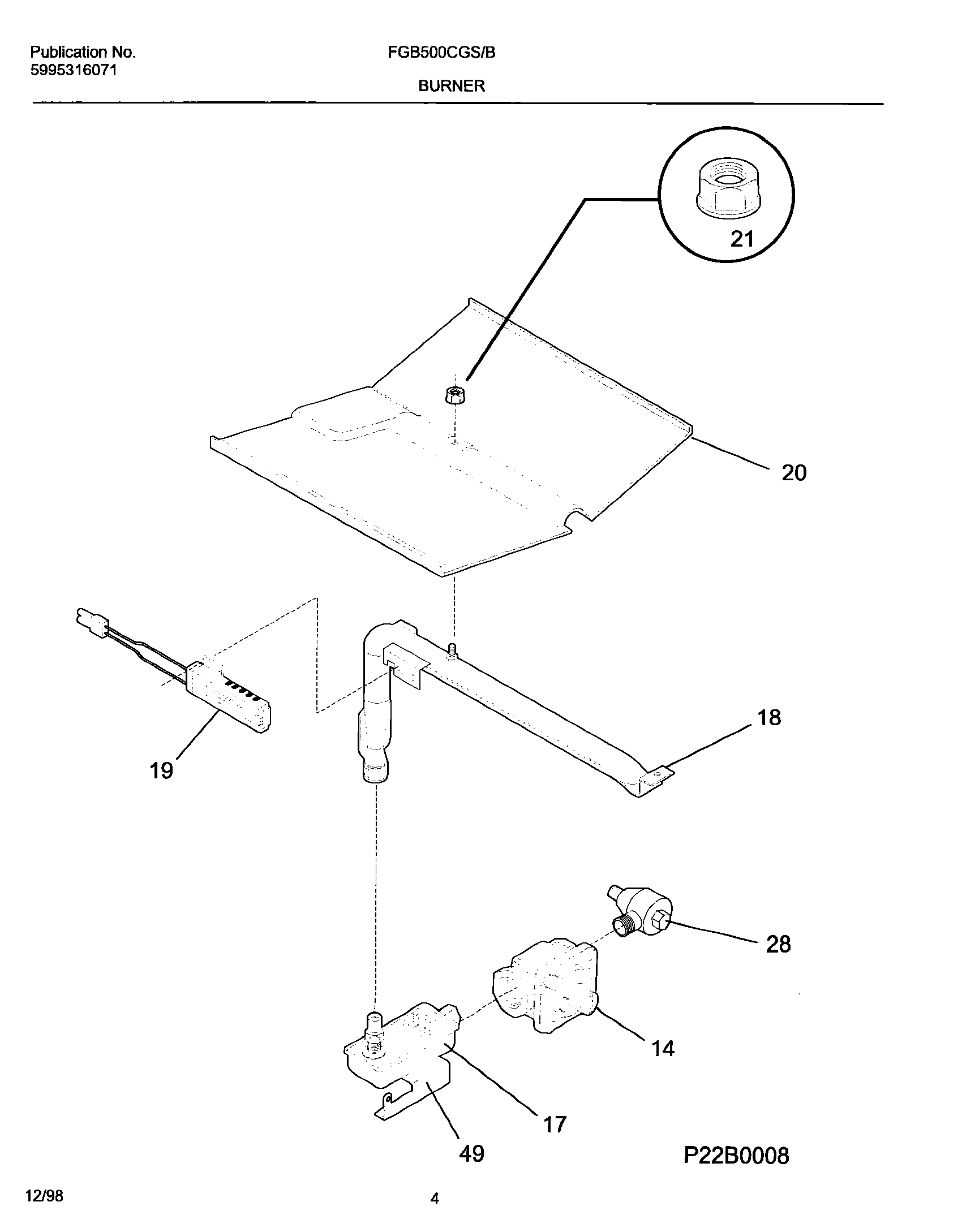 Publication No.
5995316071

FGB500CGS/B

BURNER

21

20

18

19

28

14

17

49

P22B0008

12/98

4