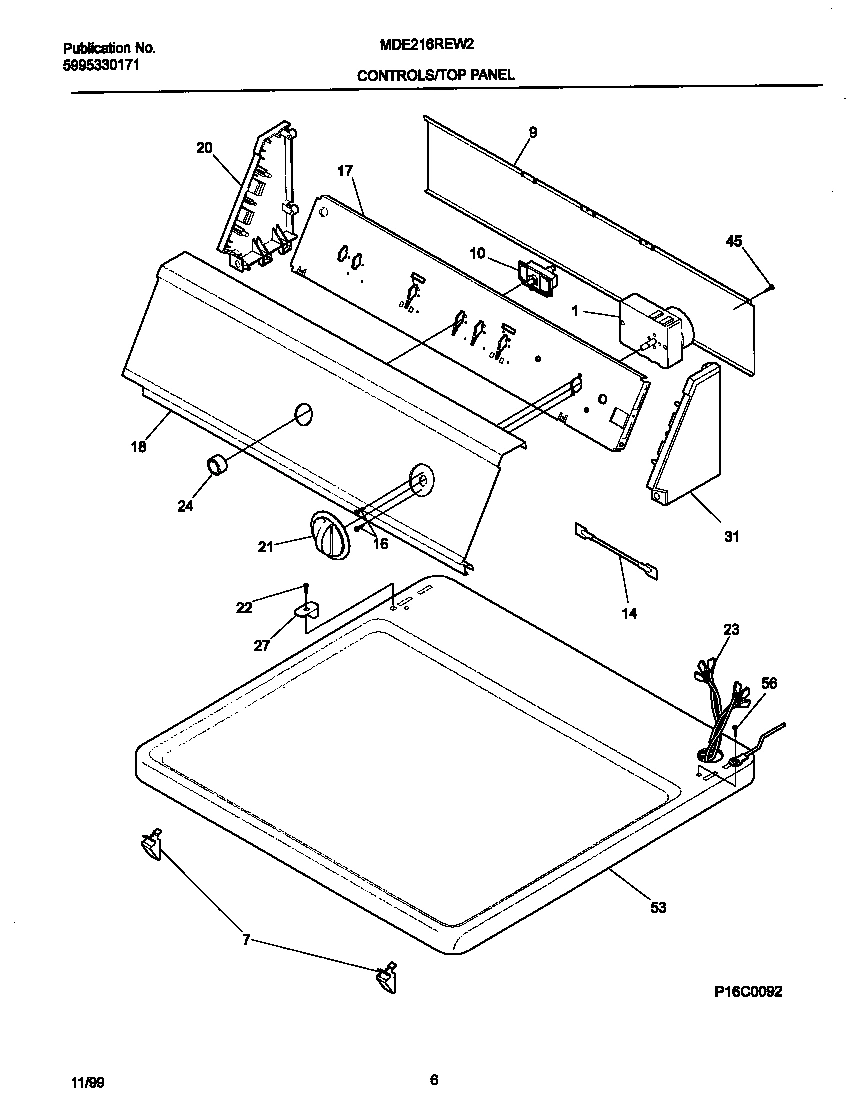 Publication No.
5995330171

MDE216REW2

CONTROLS/TOP PANEL

20
17
9
10
45
1
18
24
21
16
31
14
22
27
23
56
53
7

P16C0092

11/99

6