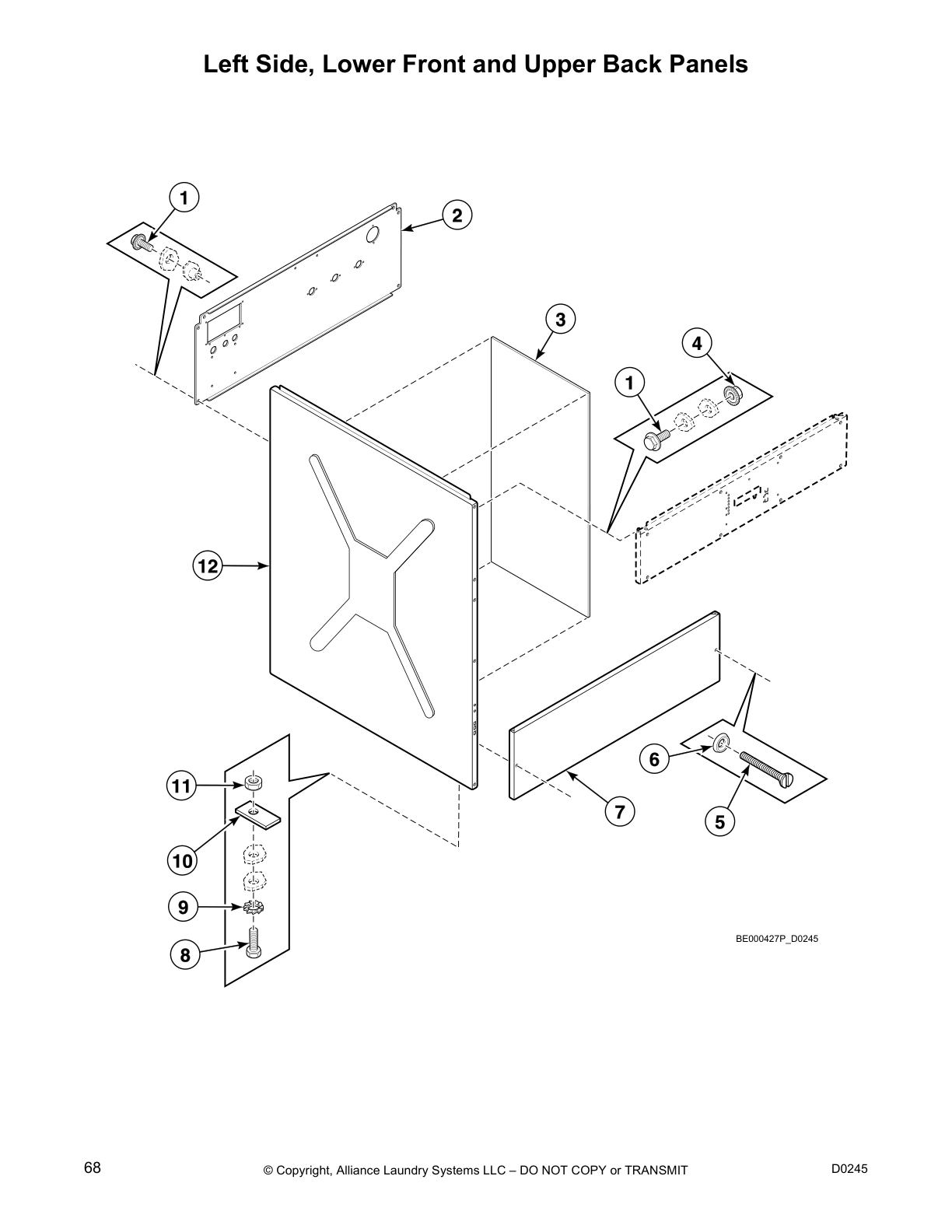 Left Side, Lower Front and Upper Back Panels

1

2

3

4

1

12

6

7

5

11

10

9

8

BE000427P_D0245

68

© Copyright, Alliance Laundry Systems LLC – DO NOT COPY or TRANSMIT

D0245