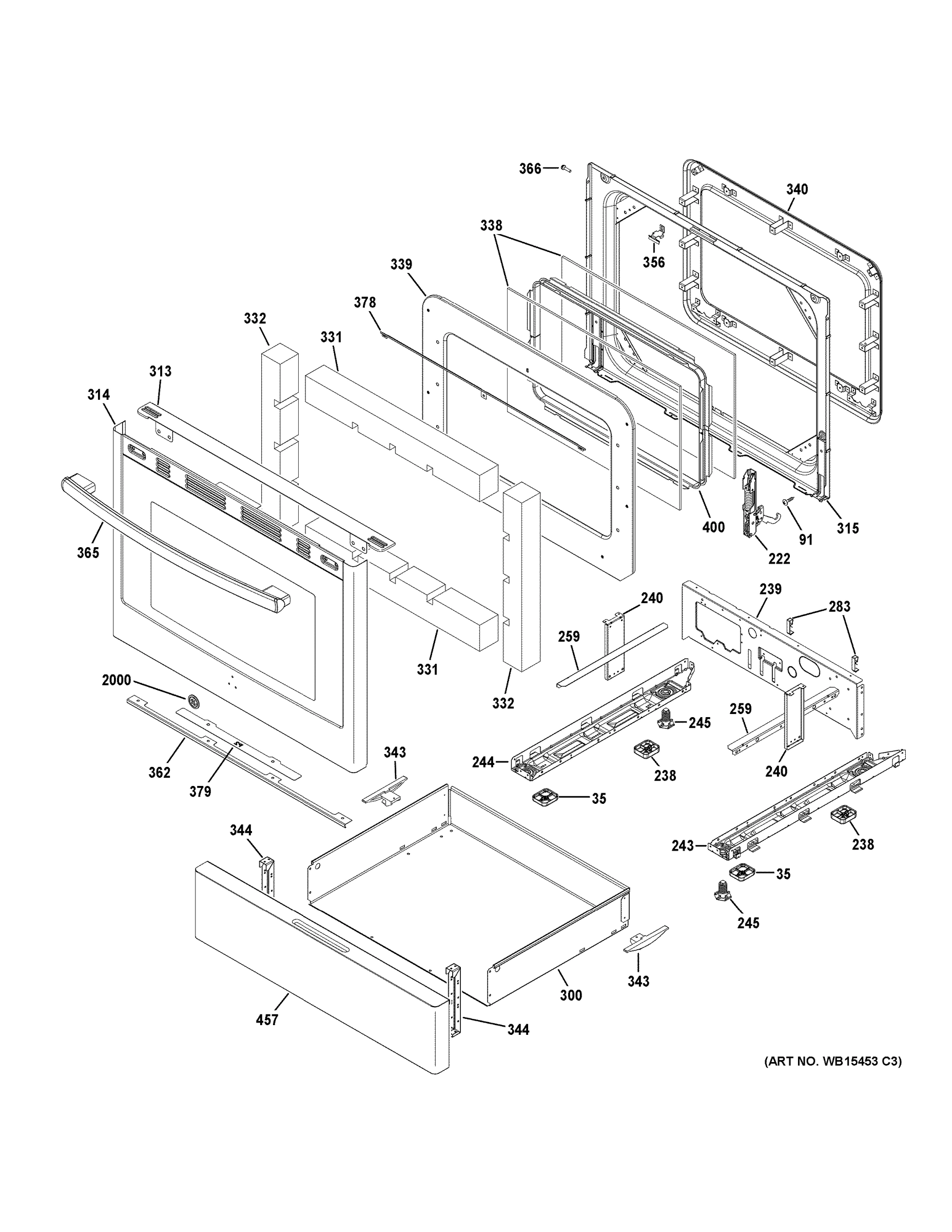 366
340
338
356
339
378
332
331
313
314
365
400
91
315
222
240
239
283
259
331
332
2000
245
259
244
238
240
343
362
379
35
344
243
238
35
245
343
300
457
344
(ART NO. WB15453 C3)