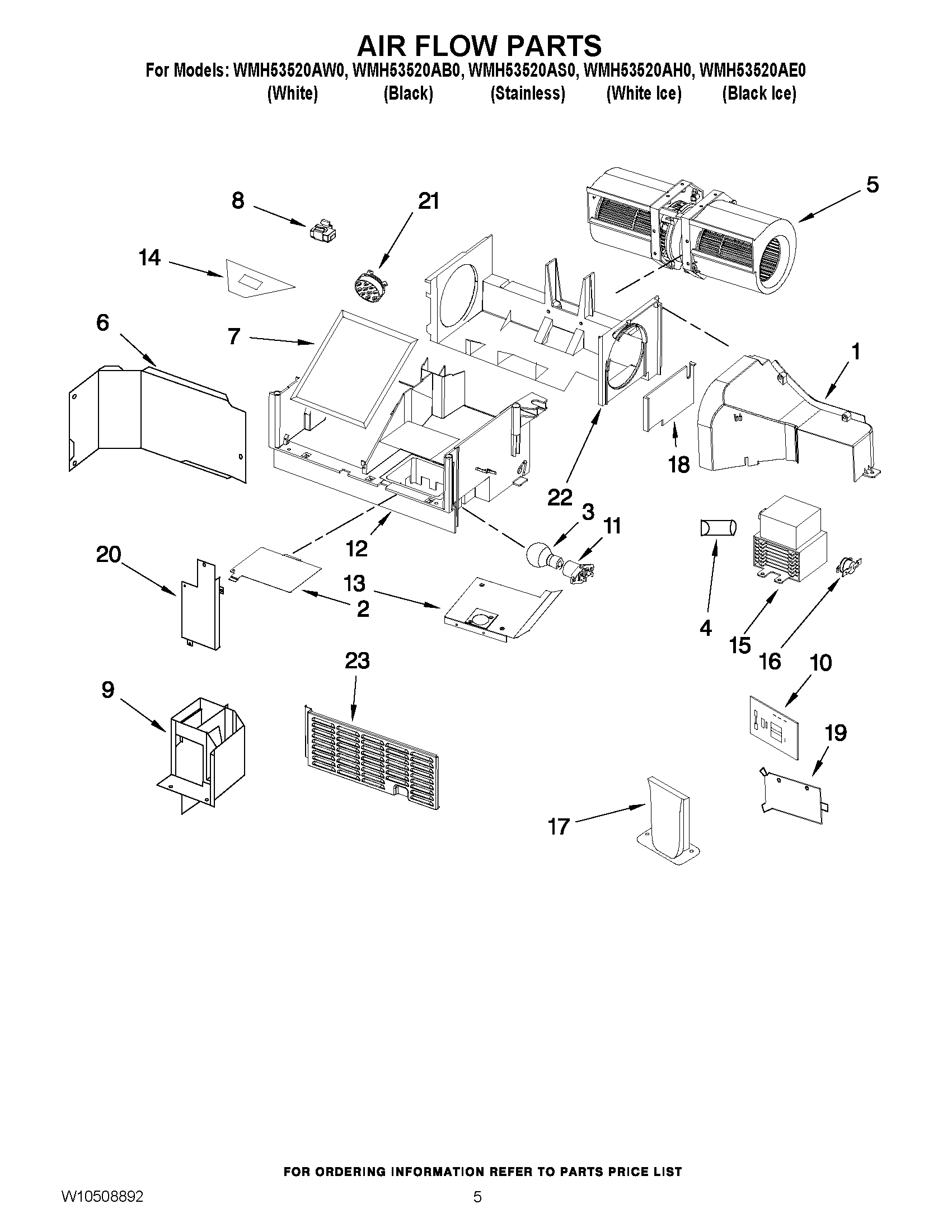 AIR FLOW PARTS

For Models: WMH53520AW0, WMH53520AB0, WMH53520AS0, WMH53520AH0, WMH53520AE0
(White) (Black) (Stainless) (White Ice) (Black Ice)

8
21
5
14
6
7
1
18
22
3
11
12
20
13
2
4
15
16
10
23
9
19
17

FOR ORDERING INFORMATION REFER TO PARTS PRICE LIST

W10508892

5