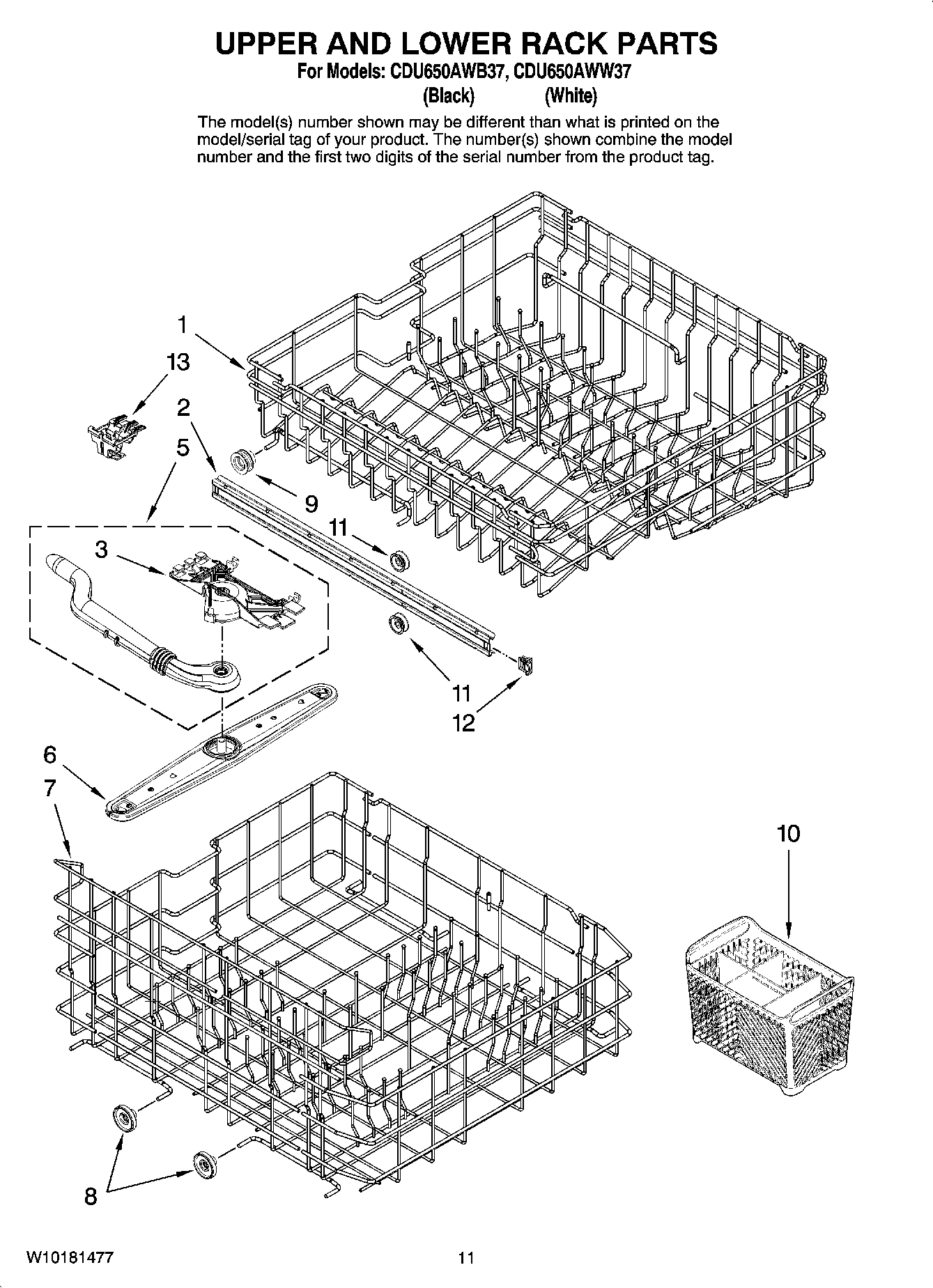 UPPER AND LOWER RACK PARTS

For Models: CDU650AWB37, CDU650AWW37
(Black) (White)

The model(s) number shown may be different than what is printed on the model/serial tag of your product. The number(s) shown combine the model number and the first two digits of the serial number from the product tag.

1
13
2
5
9
11
3
11
12
6
7
10
8

W10181477
11