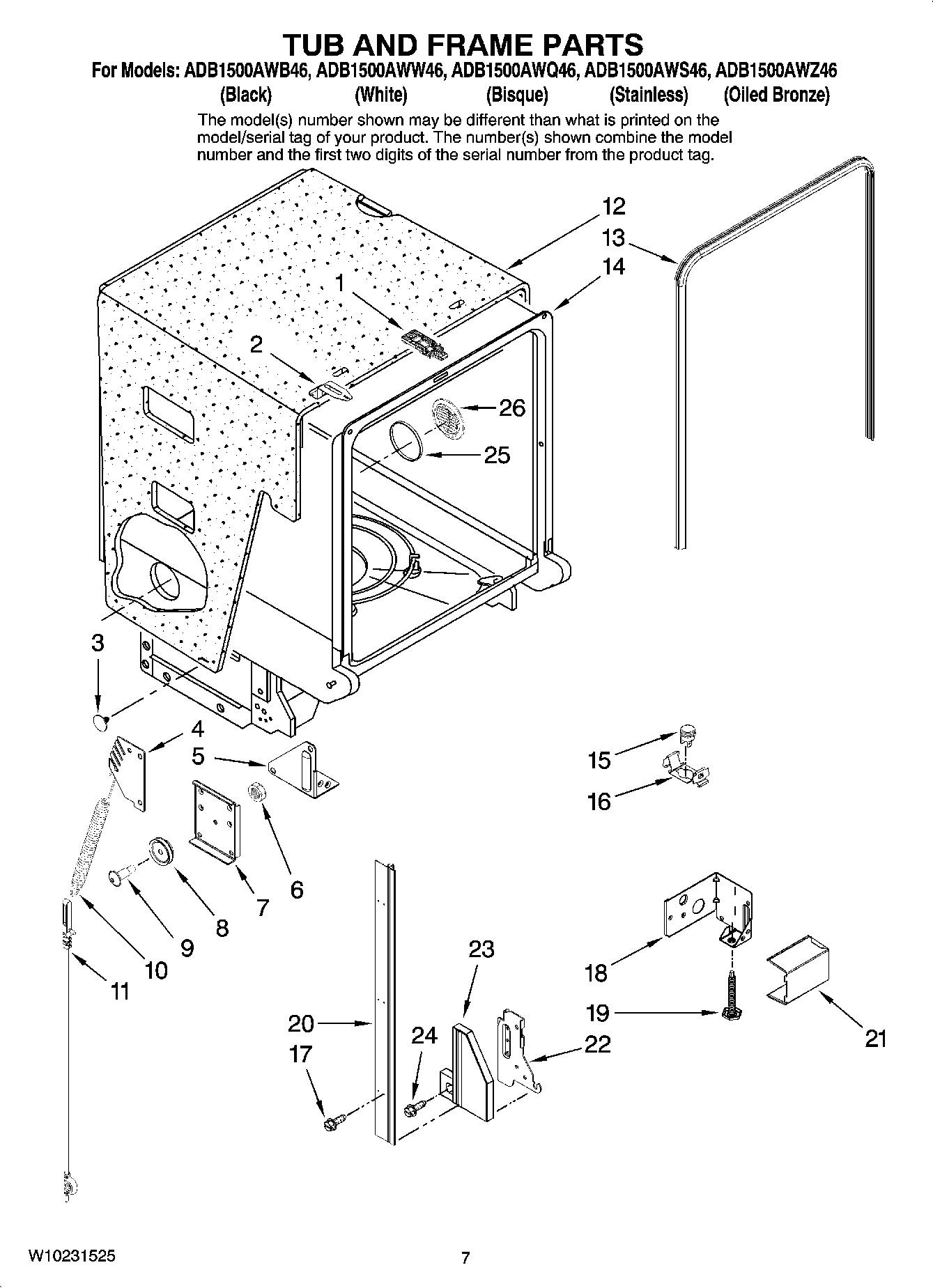 TUB AND FRAME PARTS

For Models: ADB1500AWB46, ADB1500AWW46, ADB1500AWQ46, ADB1500AWS46, ADB1500AWZ46
(Black) (White) (Bisque) (Stainless) (Oiled Bronze)

The model(s) number shown may be different than what is printed on the model/serial tag of your product. The number(s) shown combine the model number and the first two digits of the serial number from the product tag.

12
13
14
1
2
26
25
3
4
5
15
16
6
7
8
9
10
11
23
18
19
21
20
24
22
17

W10231525

7