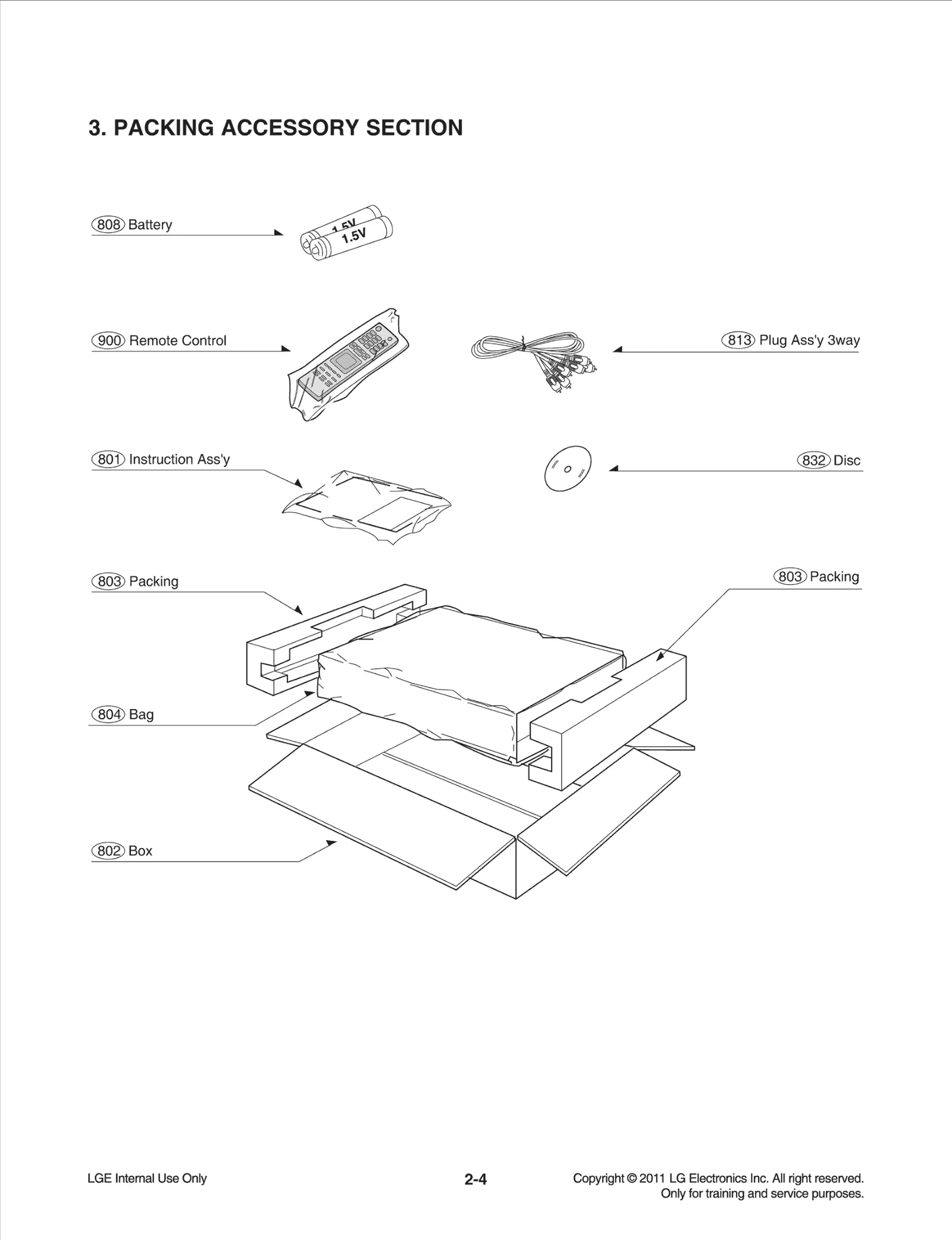 3. PACKING ACCESSORY SECTION

808 Battery

1.5V
1.5V

900 Remote Control

813 Plug Ass'y 3way

801 Instruction Ass'y

832 Disc

803 Packing

803 Packing

804 Bag

802 Box

LGE Internal Use Only

2-4

Copyright © 2011 LG Electronics Inc. All right reserved.
Only for training and service purposes.