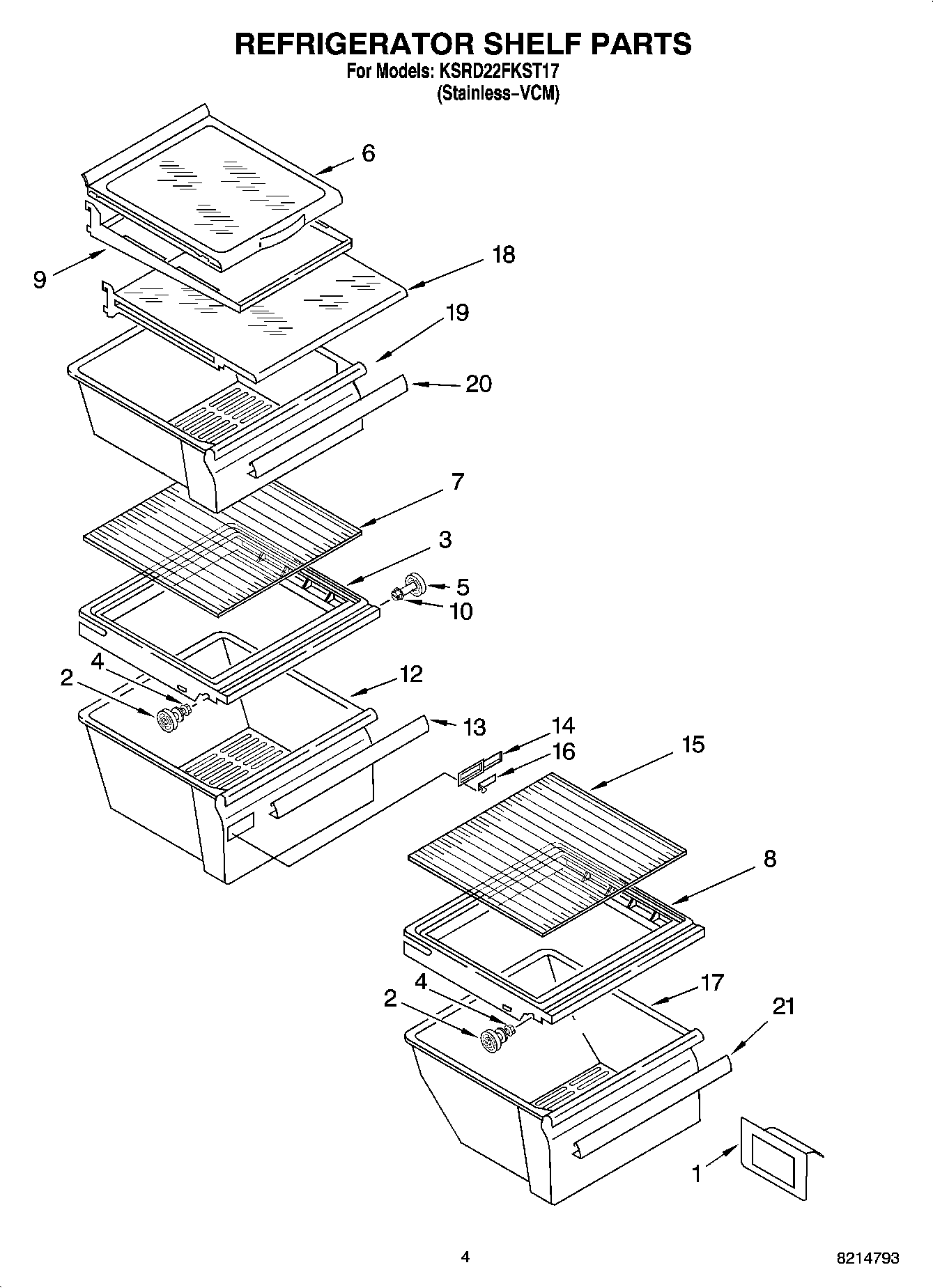 REFRIGERATOR SHELF PARTS
For Models: KSRD22FKST17
(Stainless–VCM)

6
9
18
19
20
7
3
5
10
4
2
12
13
14
16
15
8
4
2
17
21
1

4

8214793