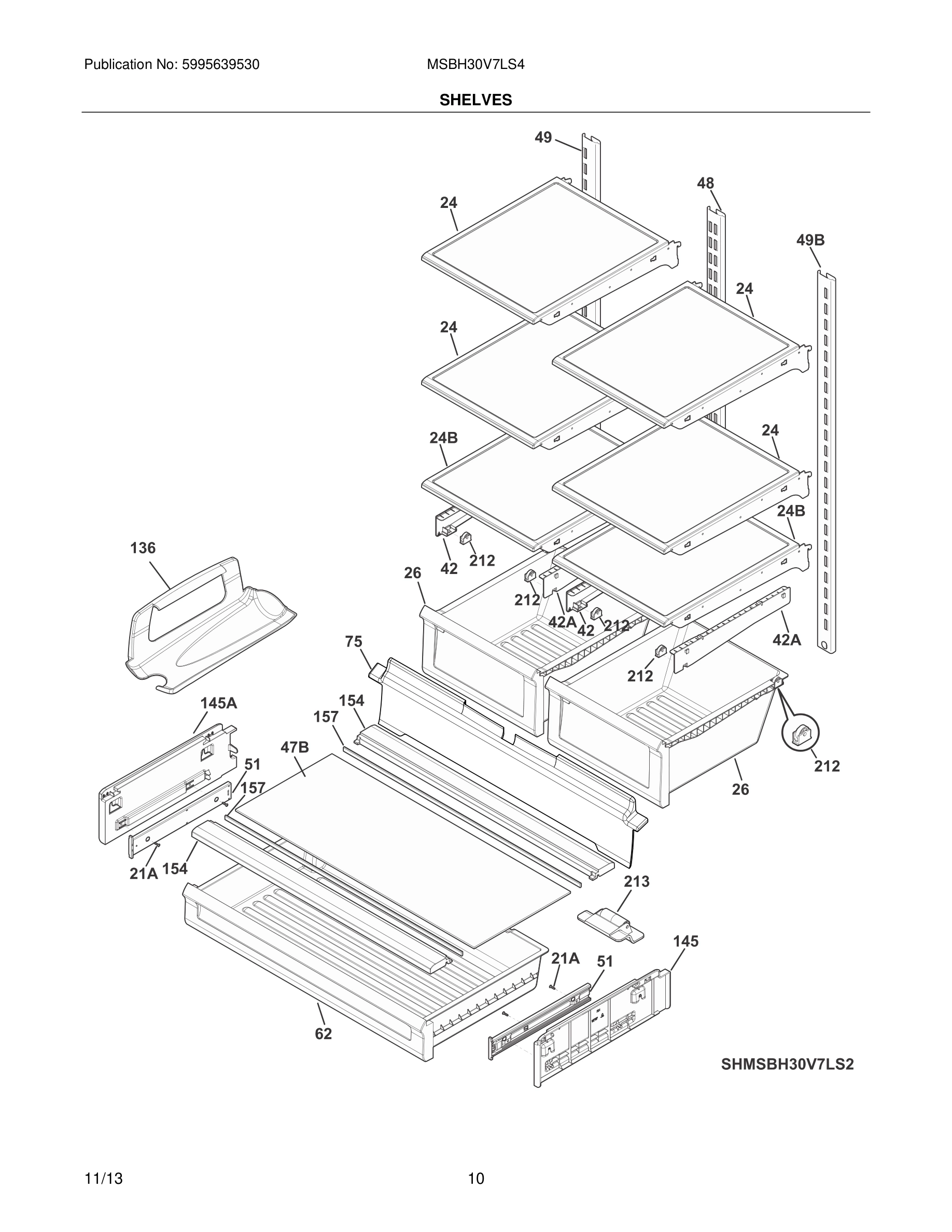 Publication No: 5995639530
MSBH30V7LS4

SHELVES

49
48
24
49B
24
24
24B
24
24B
136
42
212
26
212
42A
42
212
42A
75
212
145A
154
157
47B
51
157
212
26
21A
154
213
145
21A
51
62

SHMSBH30V7LS2

11/13
10