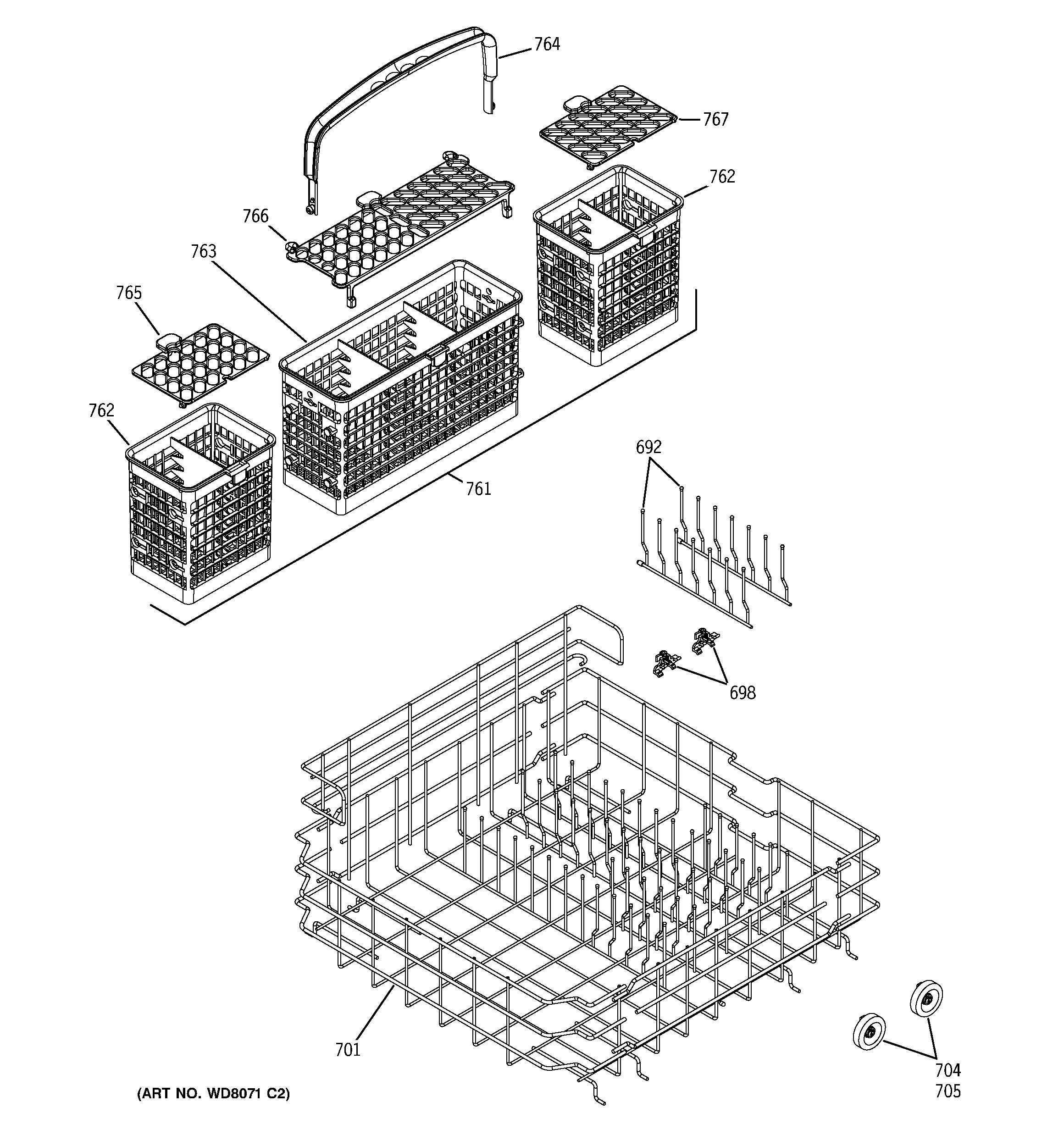 764

767

762

766

763

765

762

761

692

698

701

704
705

(ART NO. WD8071 C2)