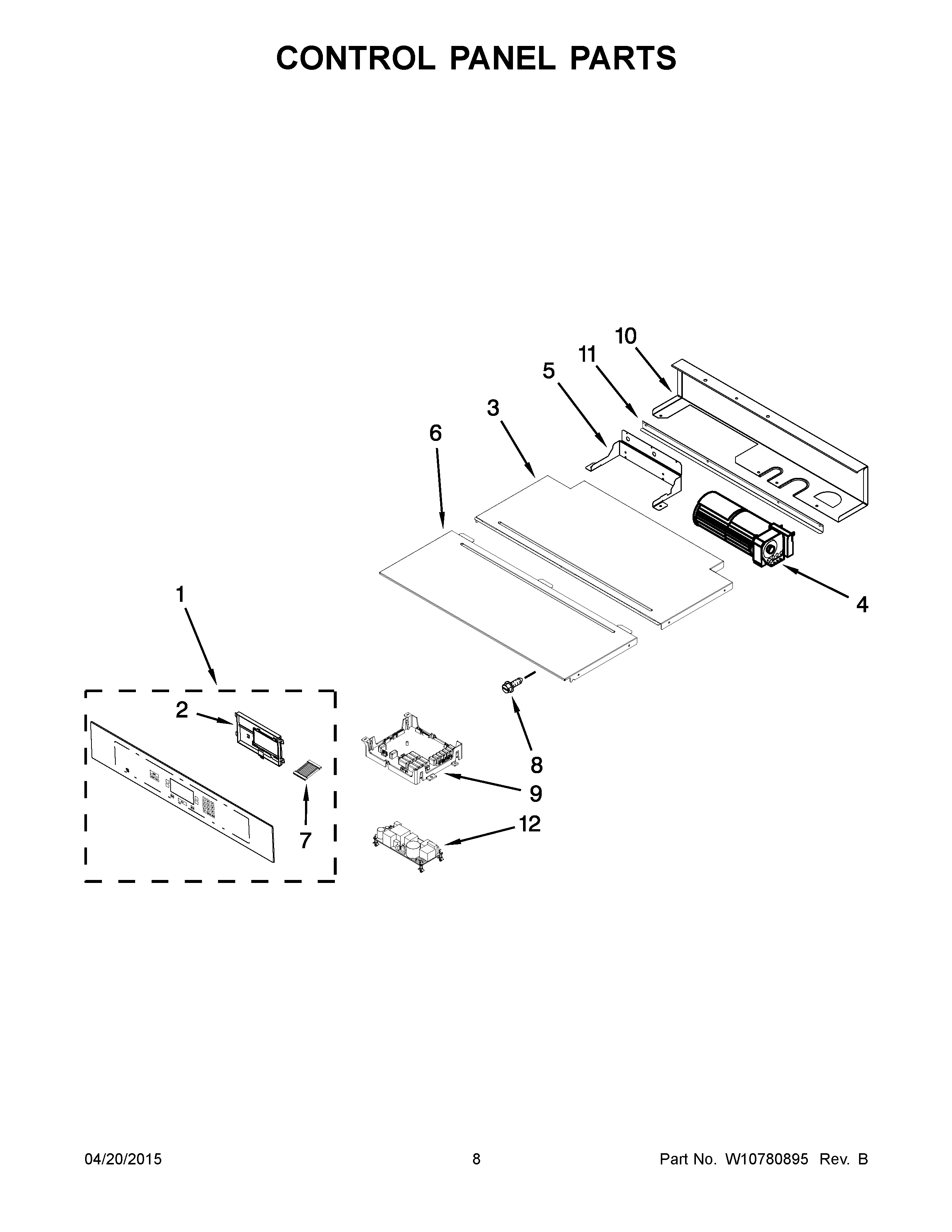 CONTROL PANEL PARTS

10
11
5
3
6
4
1
2
8
9
7
12

04/20/2015
8
Part No. W10780895 Rev. B