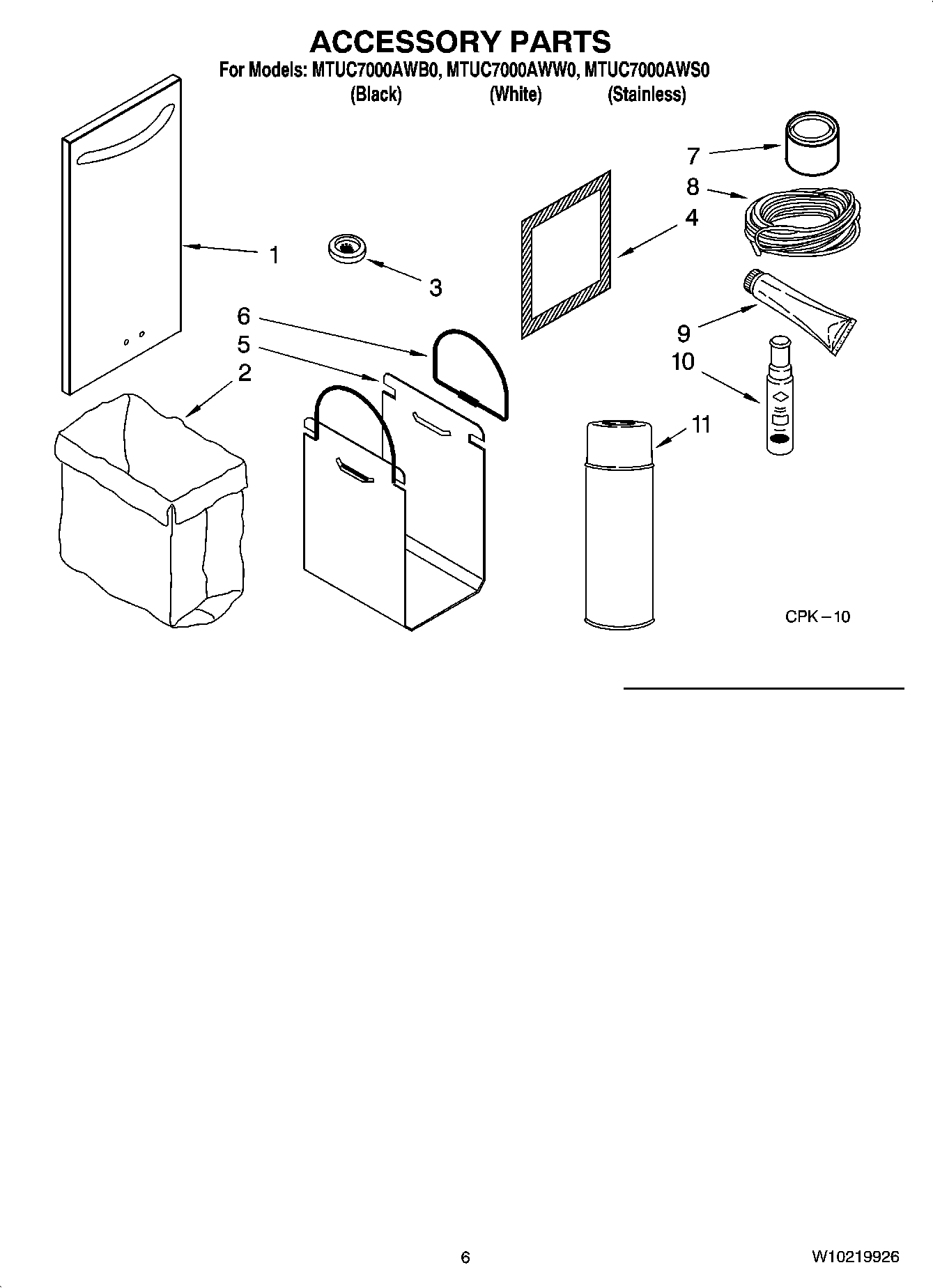 ACCESSORY PARTS

For Models: MTUC7000AWB0, MTUC7000AWW0, MTUC7000AWS0
(Black) (White) (Stainless)

7
8
4
1
3
6
5
2
9
10
11

CPK – 10

6

W10219926