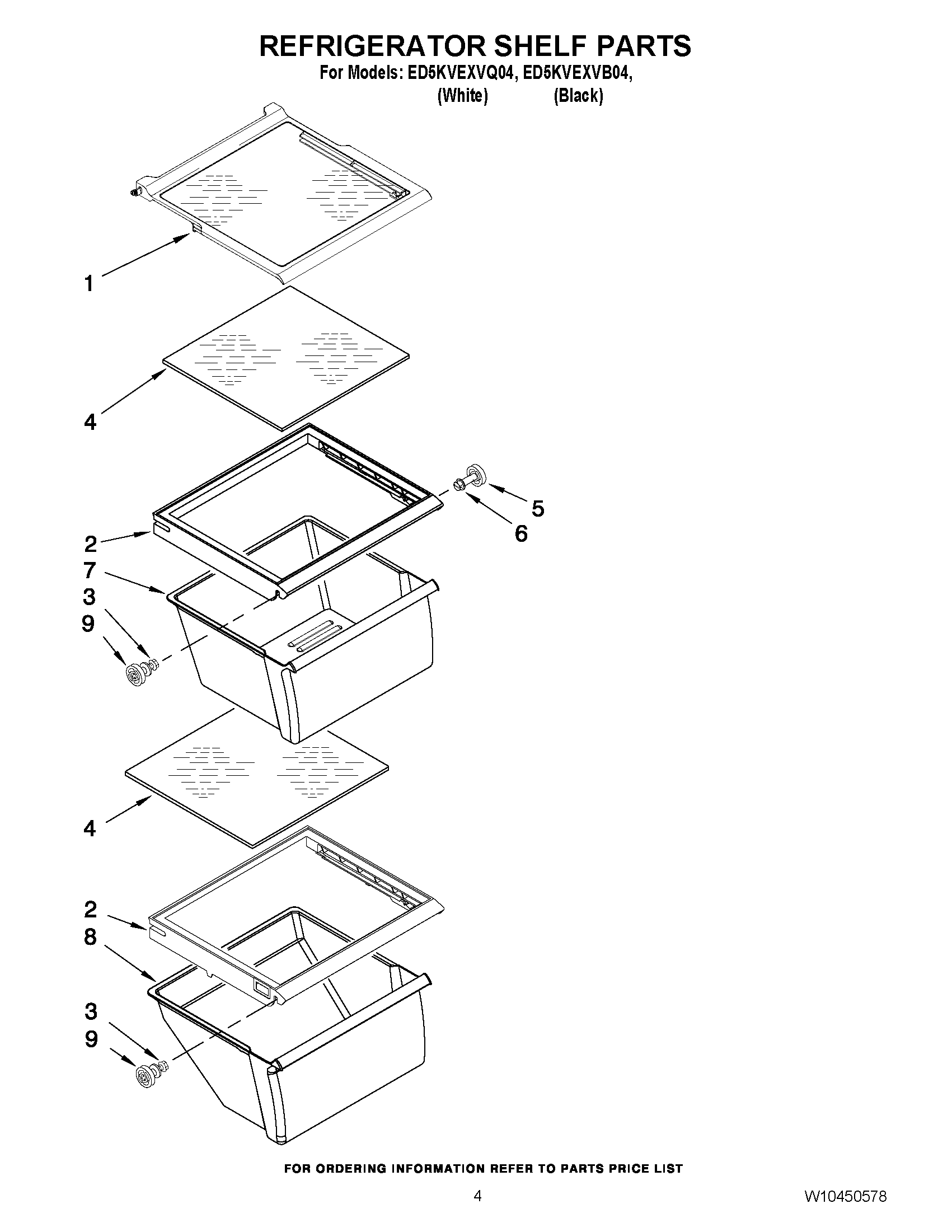 REFRIGERATOR SHELF PARTS
For Models: ED5KVEXVQ04, ED5KVEXVB04,
(White) (Black)

1
4
5
6
2
7
3
9
4
2
8
3
9

FOR ORDERING INFORMATION REFER TO PARTS PRICE LIST

4

W10450578