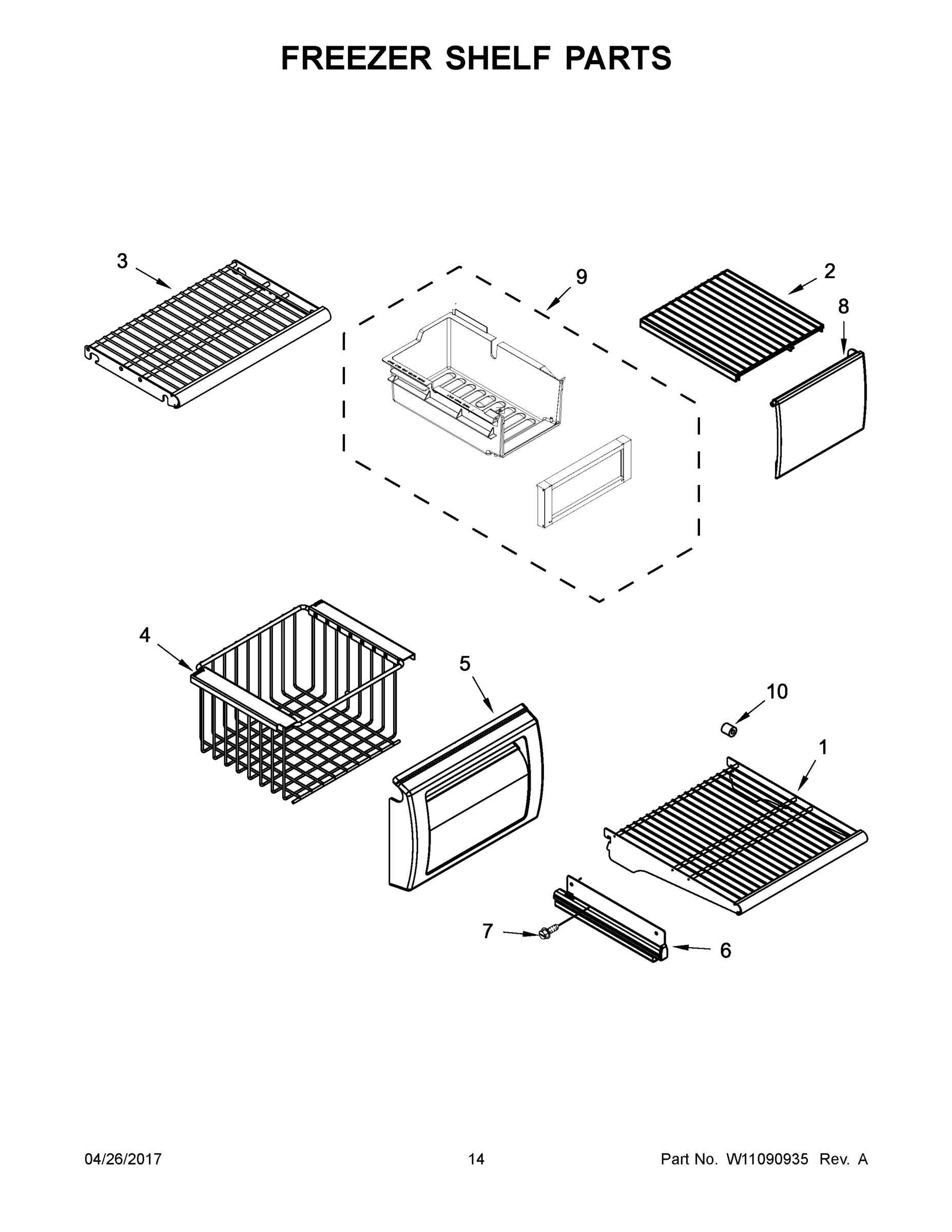 FREEZER SHELF PARTS

3

9

2

8

4

5

10

1

7

6

04/26/2017

14

Part No. W11090935 Rev. A