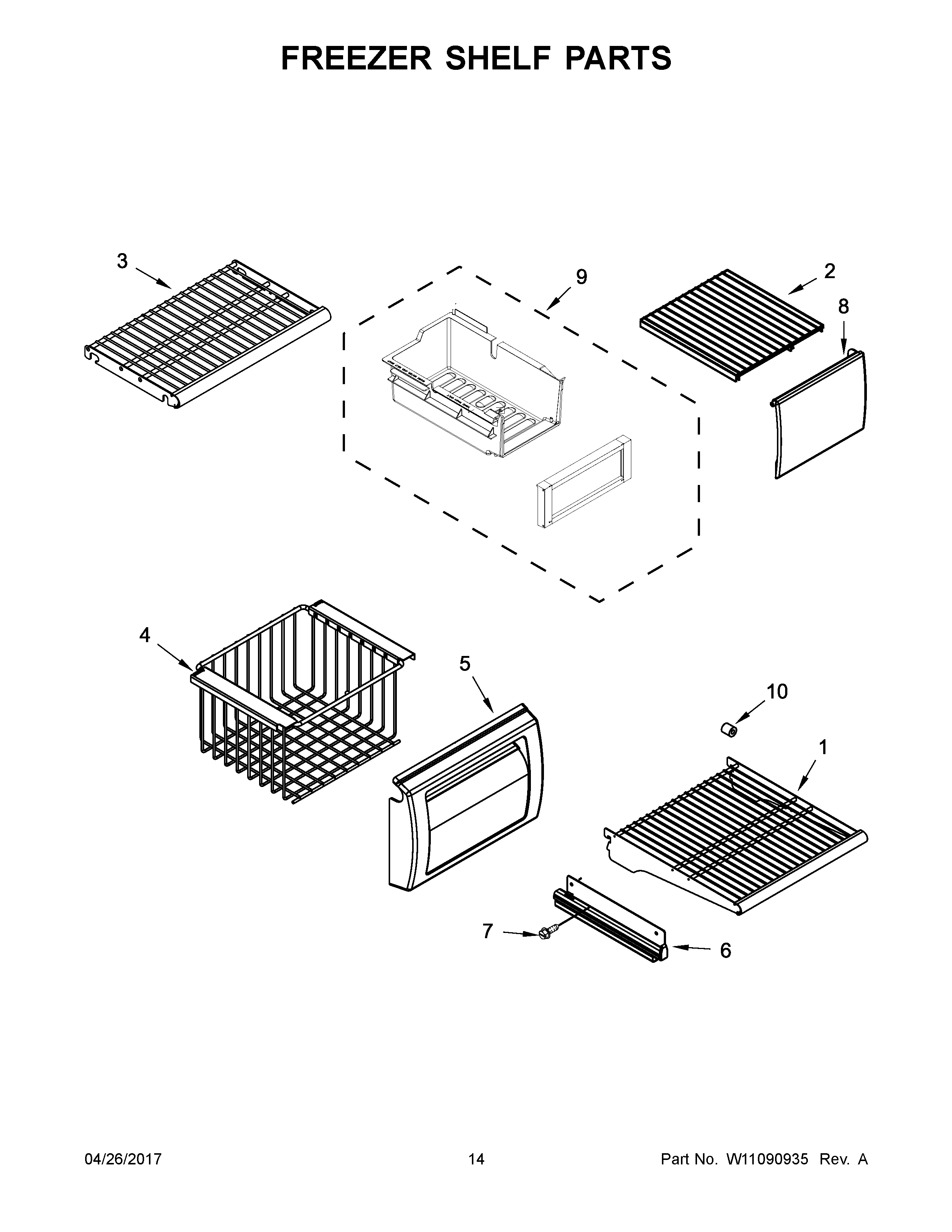 FREEZER SHELF PARTS

3
9
2
8
4
5
10
1
7
6

04/26/2017
14
Part No. W11090935 Rev. A