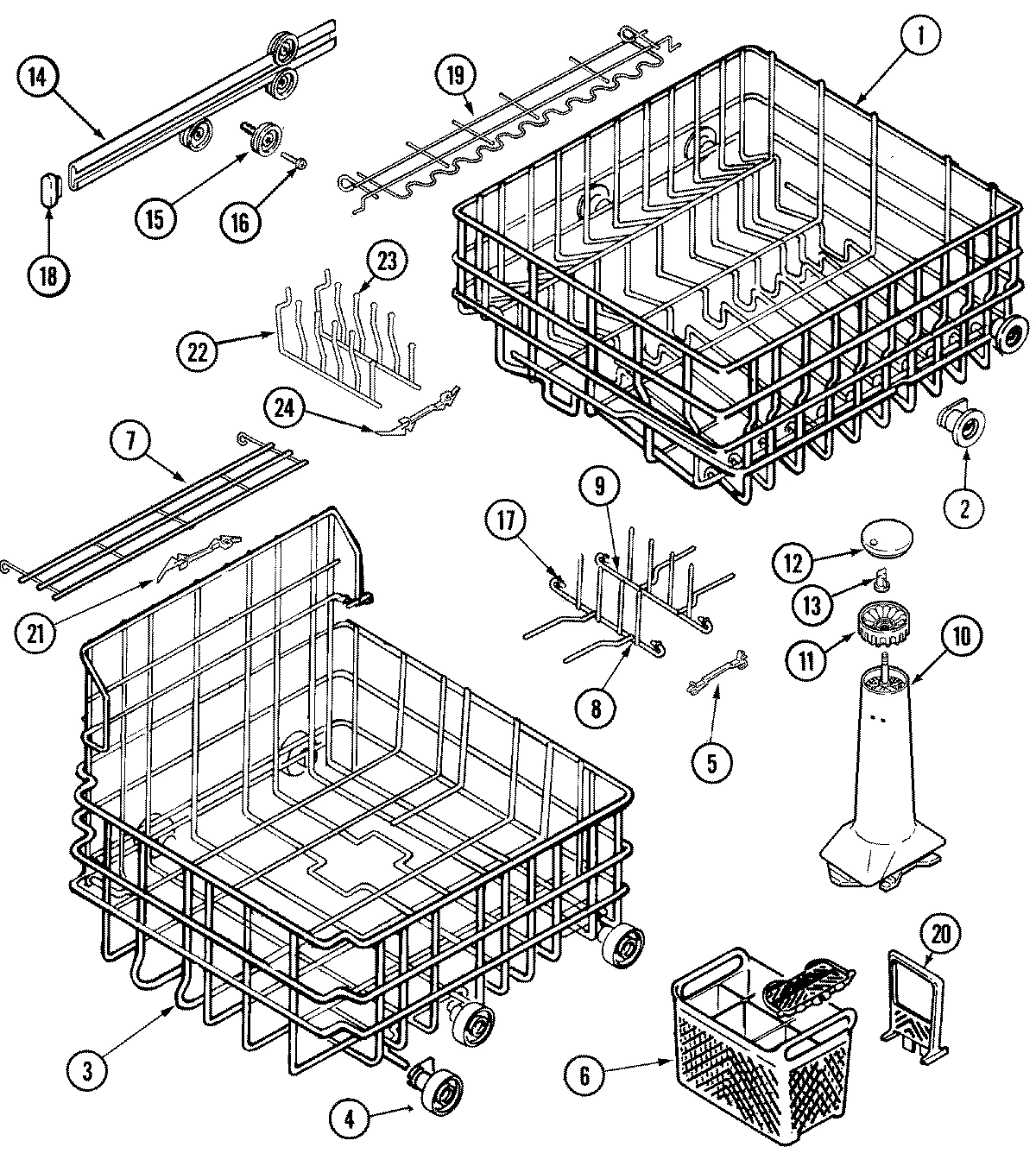 14
19
1
15
16
18
23
22
24
2
7
9
17
12
13
21
11
10
8
5
20
3
6
4