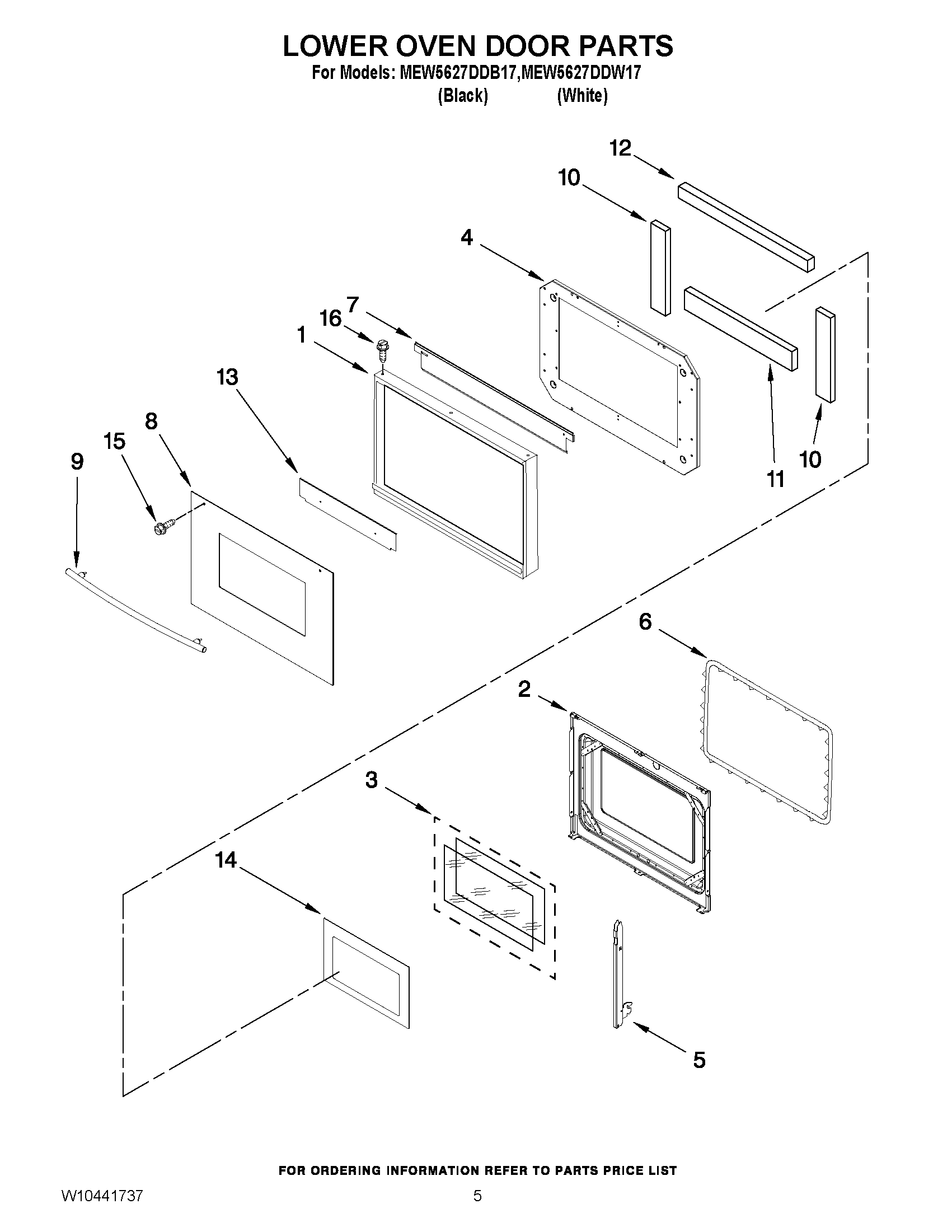 LOWER OVEN DOOR PARTS

For Models: MEW5627DDB17,MEW5627DDW17
(Black) (White)

12
10
4
7
16
1
13
8
15
9
11
10
6
2
3
14
5

FOR ORDERING INFORMATION REFER TO PARTS PRICE LIST

W10441737

5