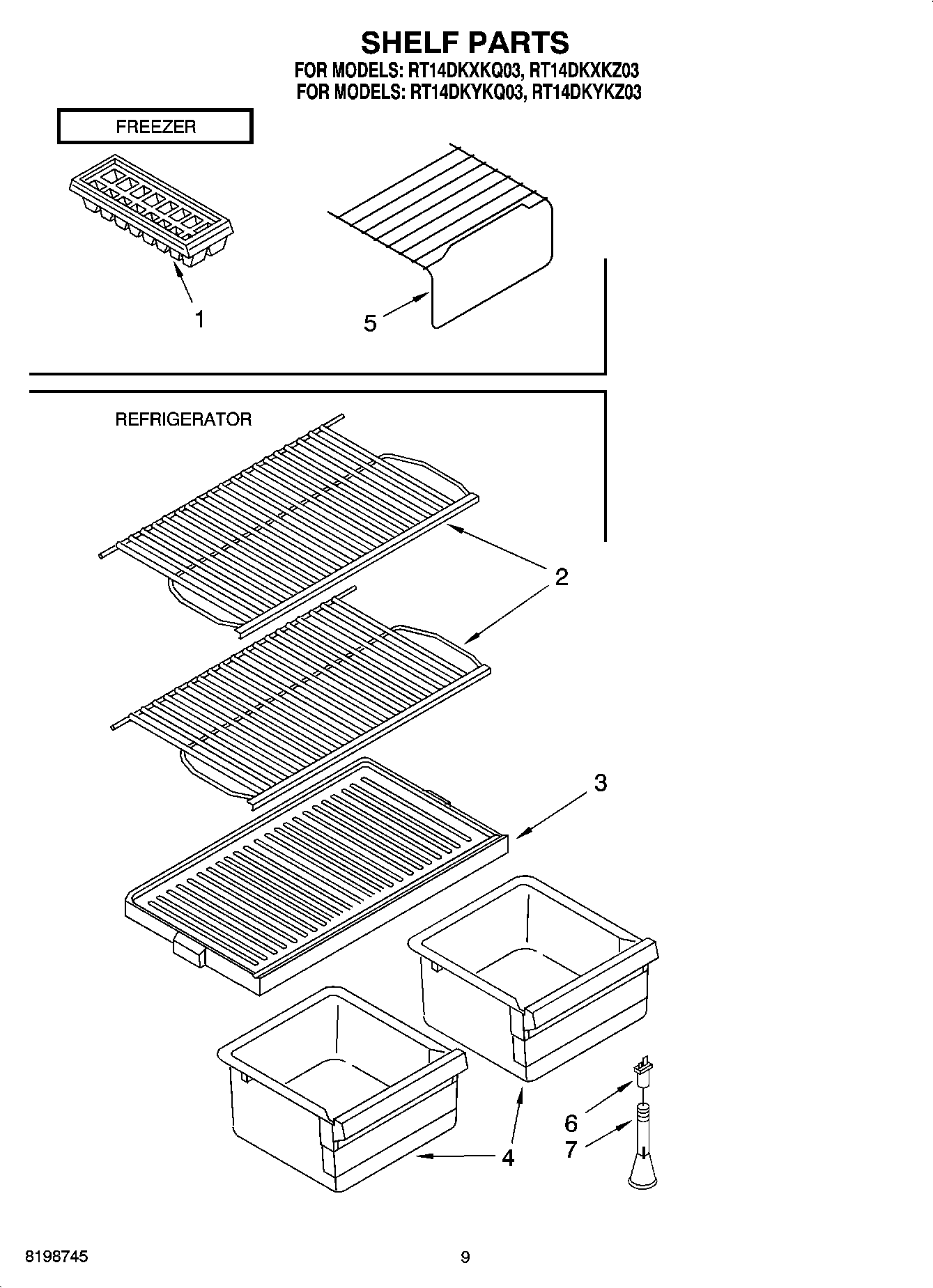 SHELF PARTS
FOR MODELS: RT14DKXKQ03, RT14DKXKZ03
FOR MODELS: RT14DKYKQ03, RT14DKYKZ03

FREEZER

1

5

REFRIGERATOR

2

3

4

6

7

8198745

9