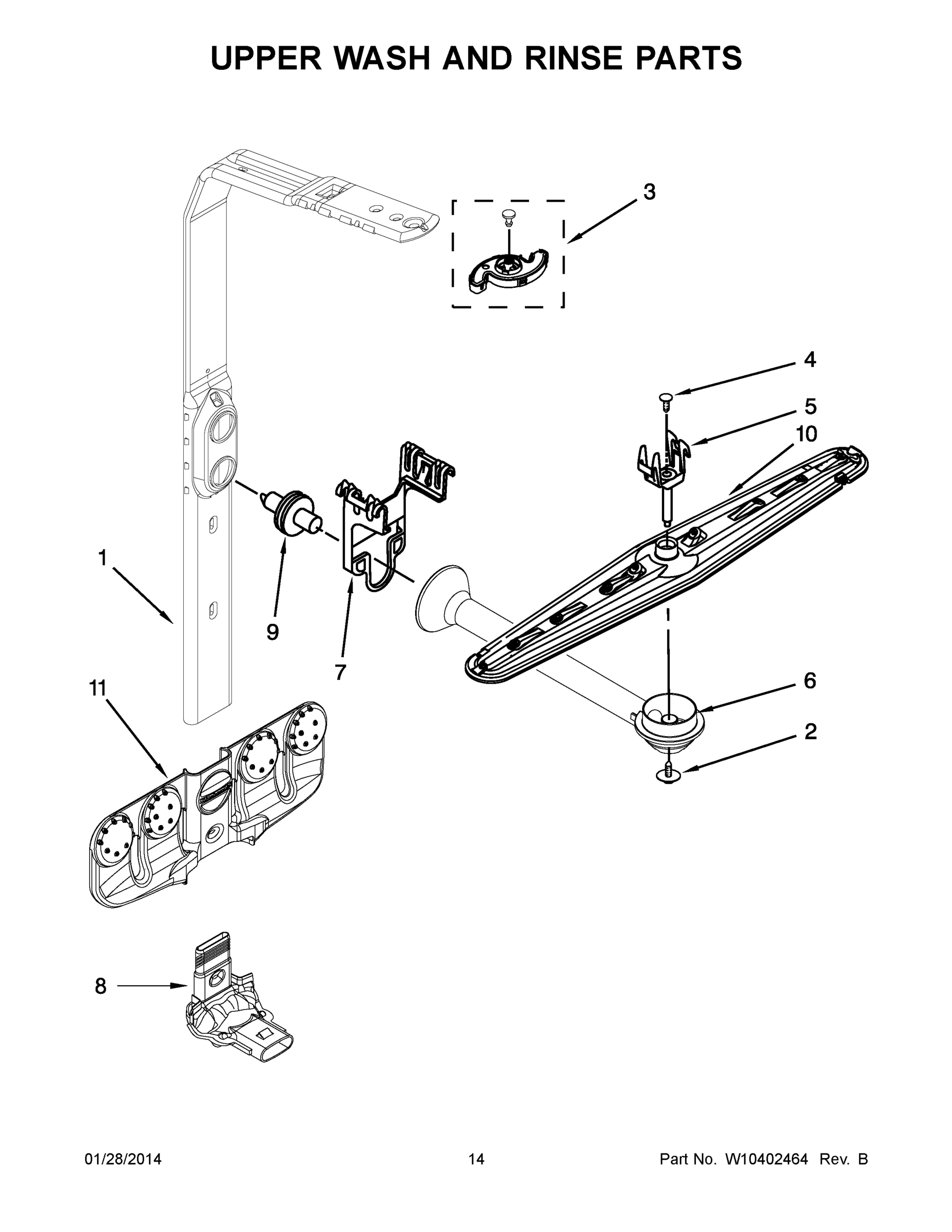 UPPER WASH AND RINSE PARTS

3

4

5

10

1

9

7

11

6

2

8

01/28/2014

14

Part No. W10402464 Rev. B