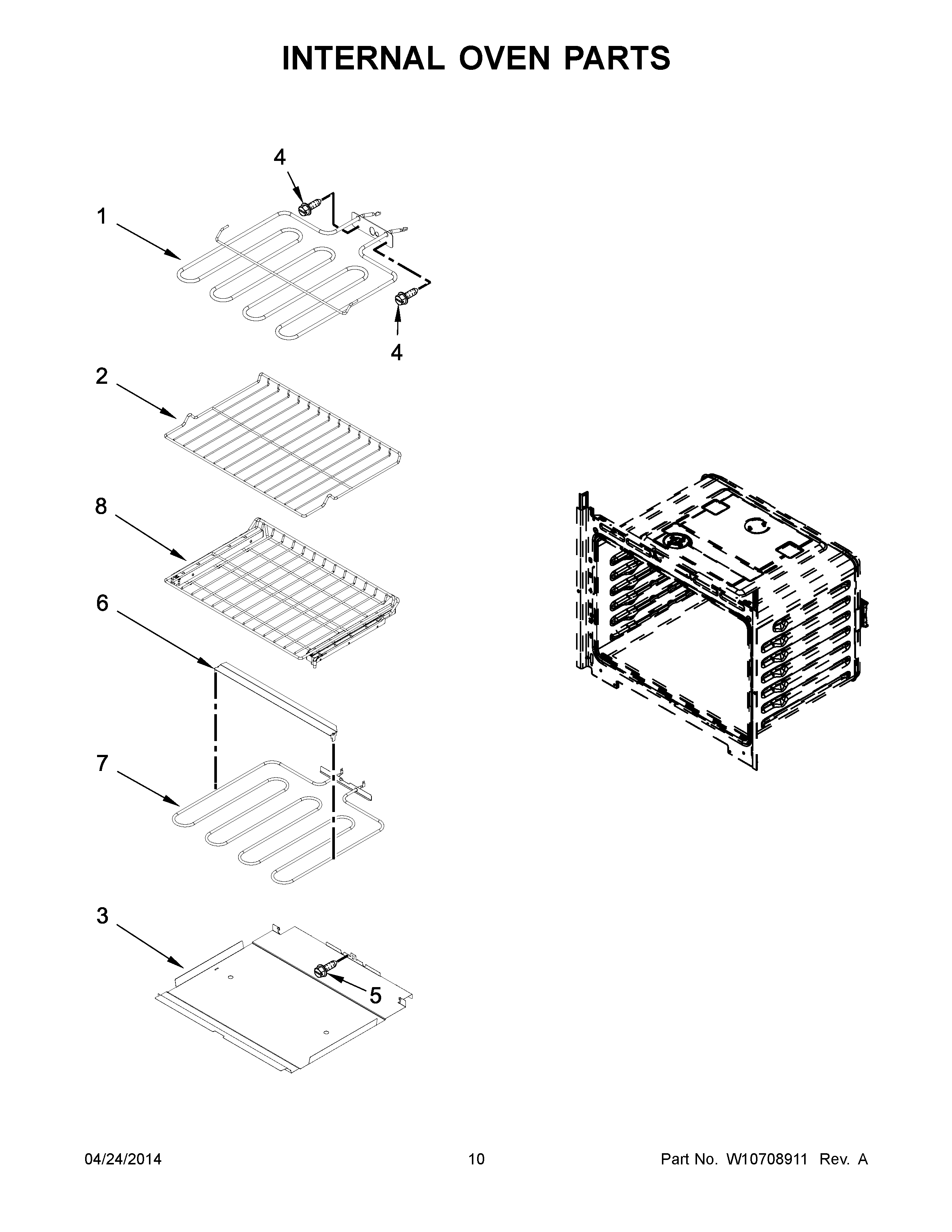 INTERNAL OVEN PARTS

4

1

4

2

8

6

7

3

5

04/24/2014

10

Part No. W10708911 Rev. A