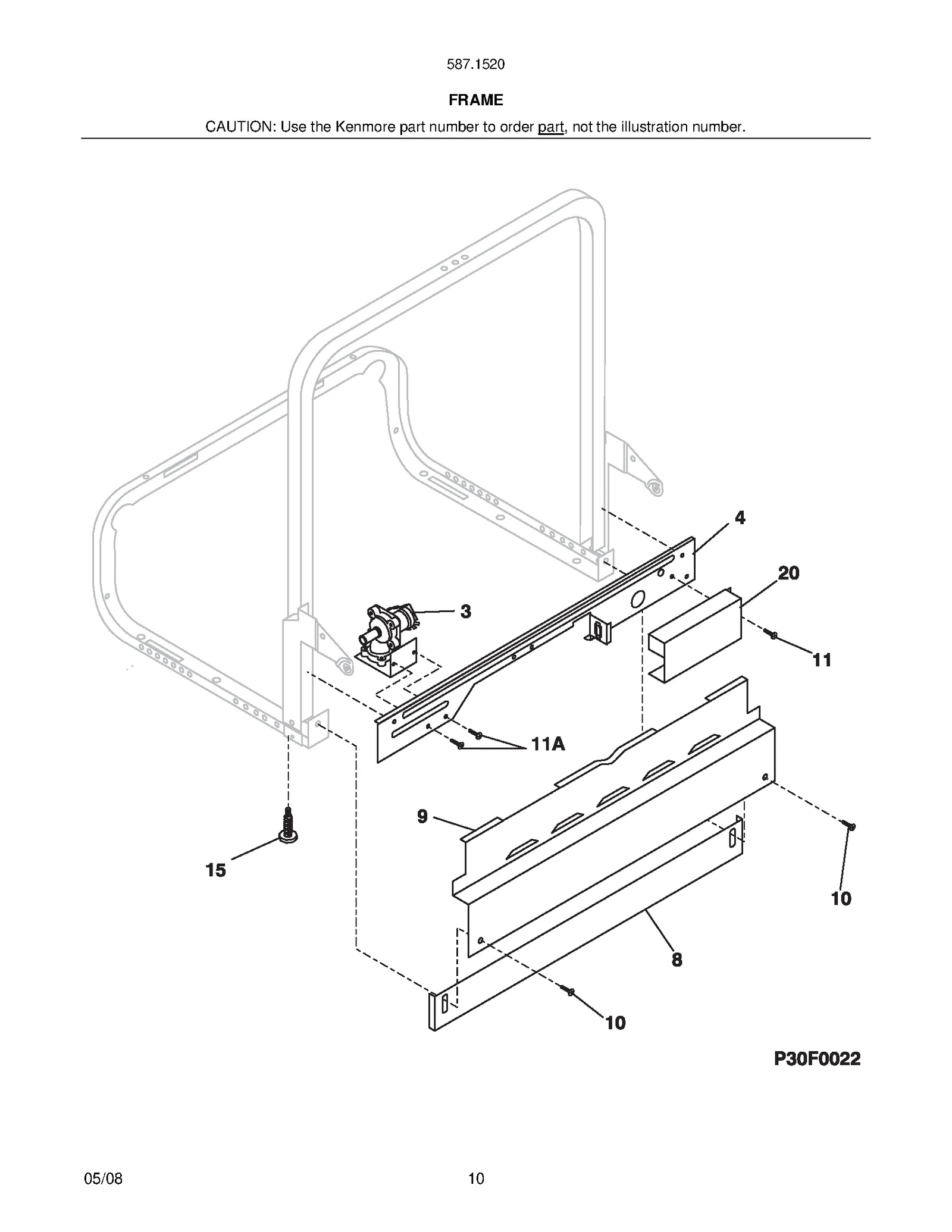 587.1520

FRAME

CAUTION: Use the Kenmore part number to order part, not the illustration number.

4

20

3

11

11A

9

15

10

8

10

P30F0022

05/08

10