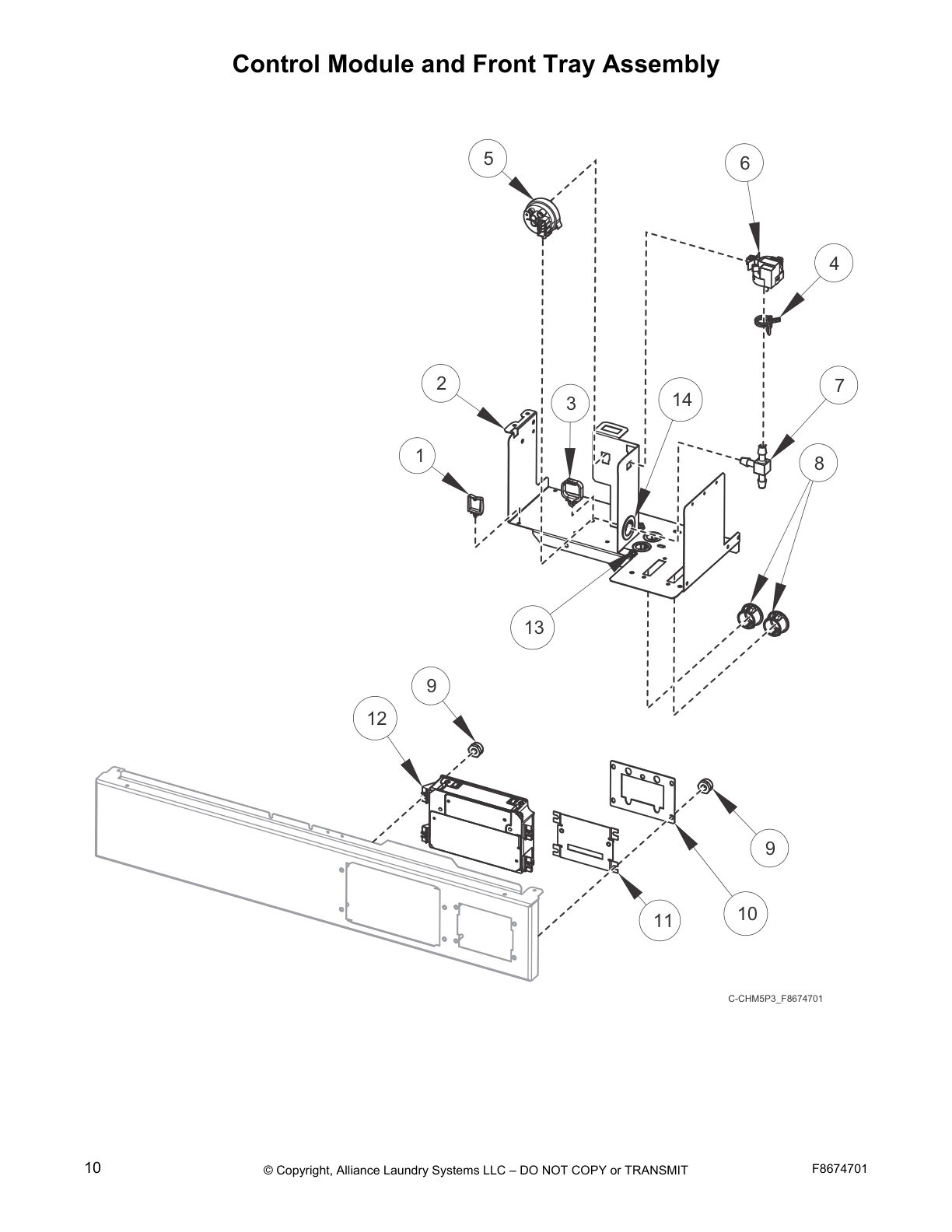 Control Module and Front Tray Assembly

5
6
4
2
3
14
7
1
8
13
9
12
9
10
11

C-CHM5P3_F8674701

10
© Copyright, Alliance Laundry Systems LLC – DO NOT COPY or TRANSMIT
F8674701