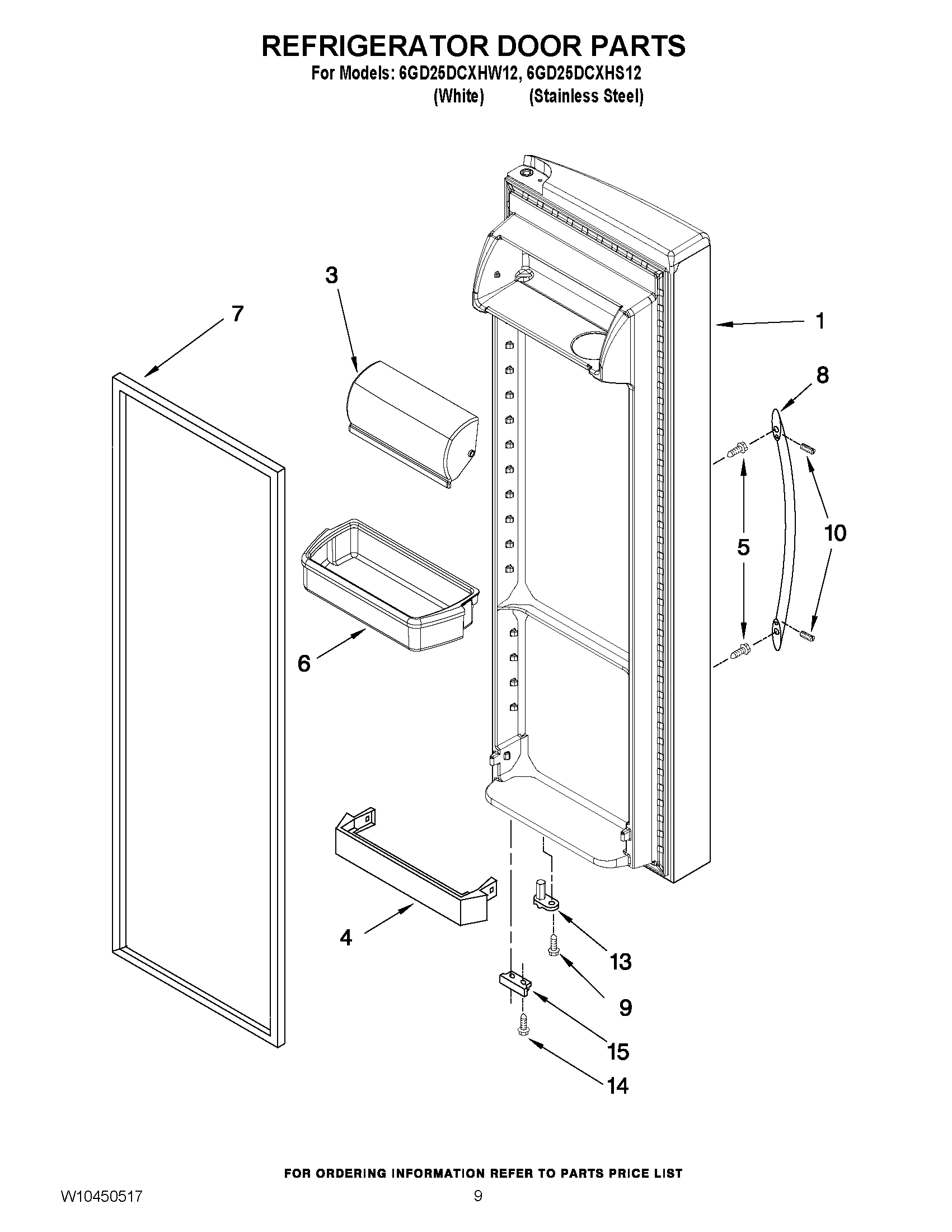 REFRIGERATOR DOOR PARTS
For Models: 6GD25DCXHW12, 6GD25DCXHS12
(White) (Stainless Steel)

3
7
1
8
5
10
6
4
13
9
15
14

FOR ORDERING INFORMATION REFER TO PARTS PRICE LIST
W10450517
9