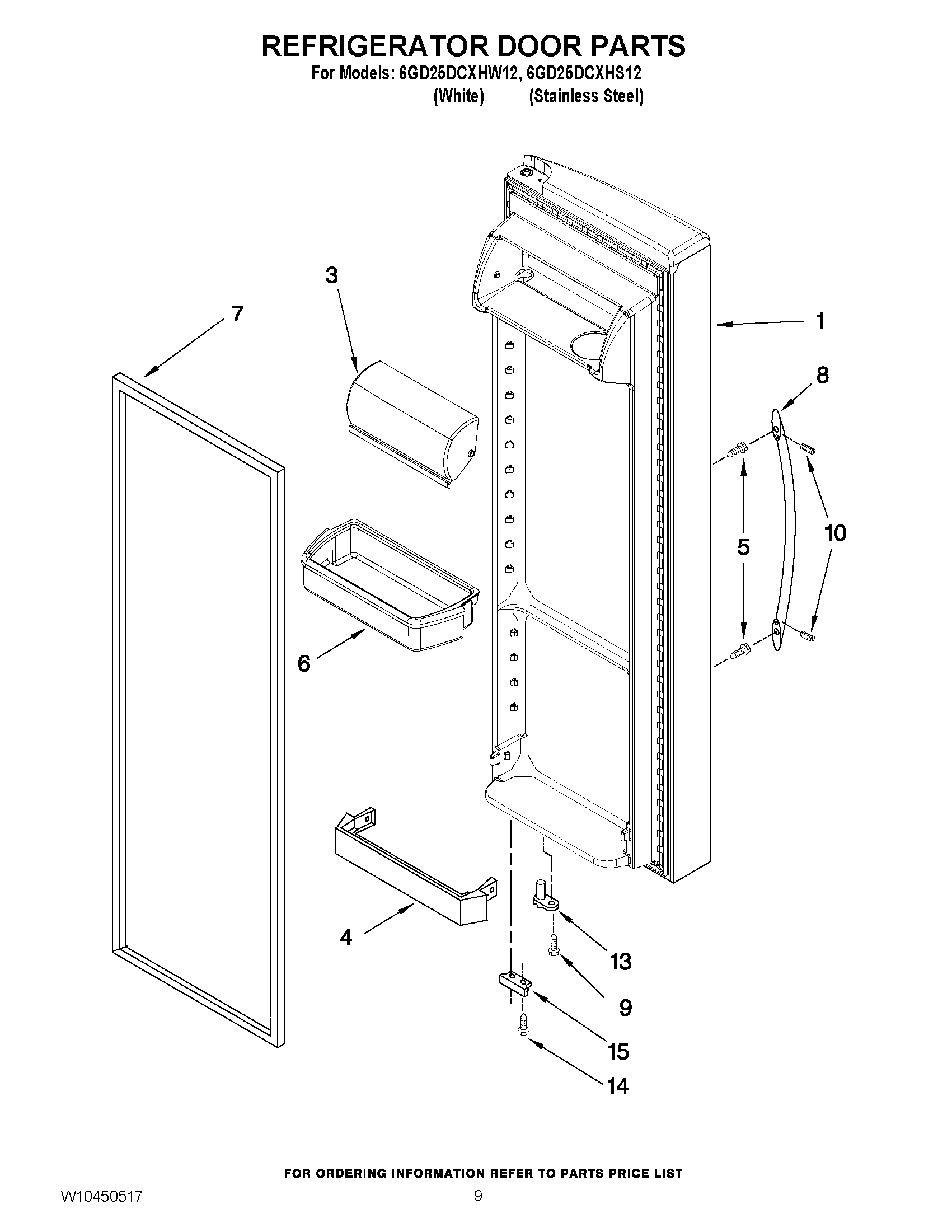 REFRIGERATOR DOOR PARTS
For Models: 6GD25DCXHW12, 6GD25DCXHS12
(White) (Stainless Steel)

3
7
1
8
5
10
6
4
13
9
15
14

FOR ORDERING INFORMATION REFER TO PARTS PRICE LIST
W10450517
9