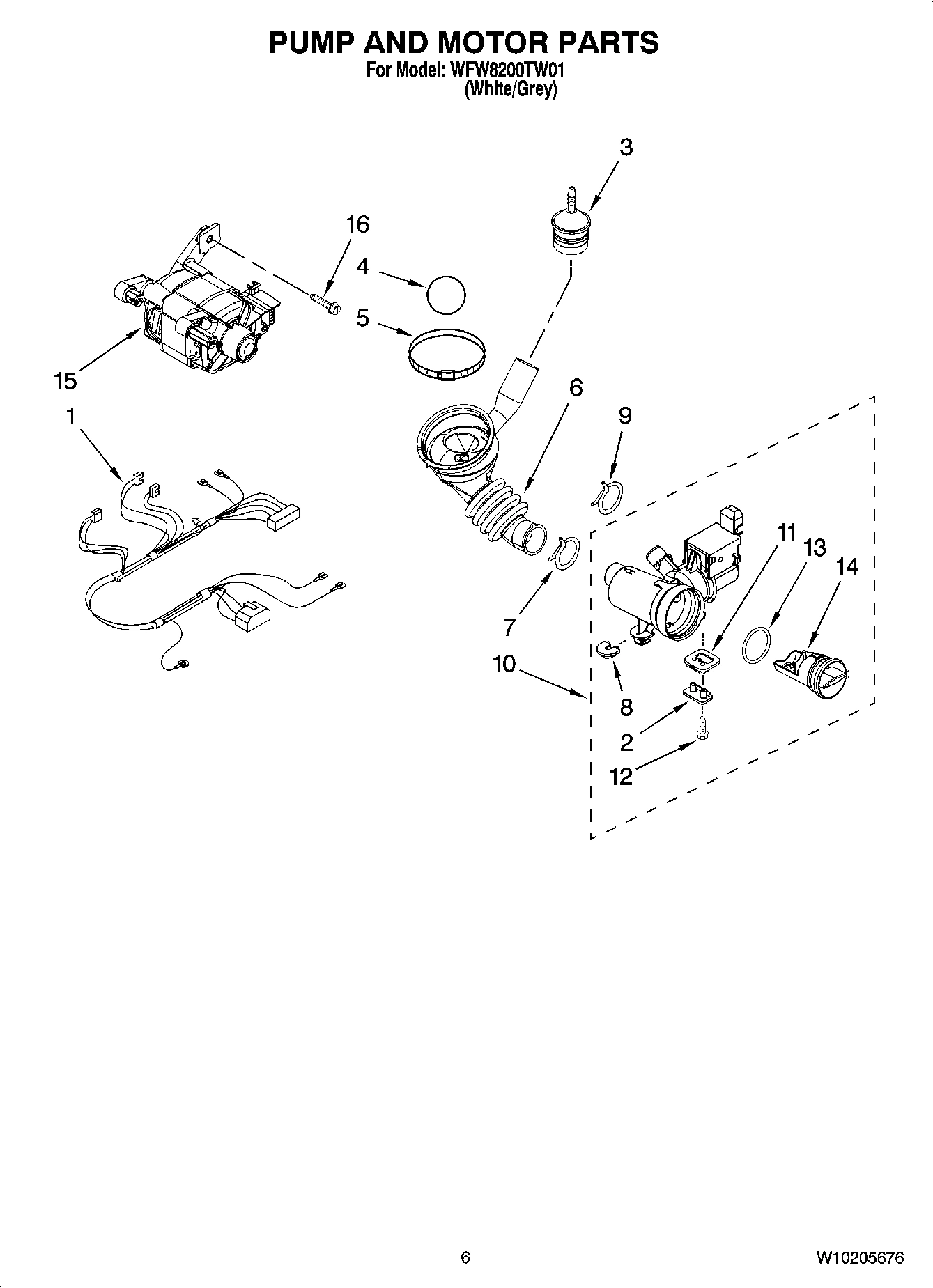 PUMP AND MOTOR PARTS
For Model: WFW8200TW01
(White/Grey)

3
16
4
5
15
6
1
9
11
13
14
7
10
8
2
12

6

W10205676