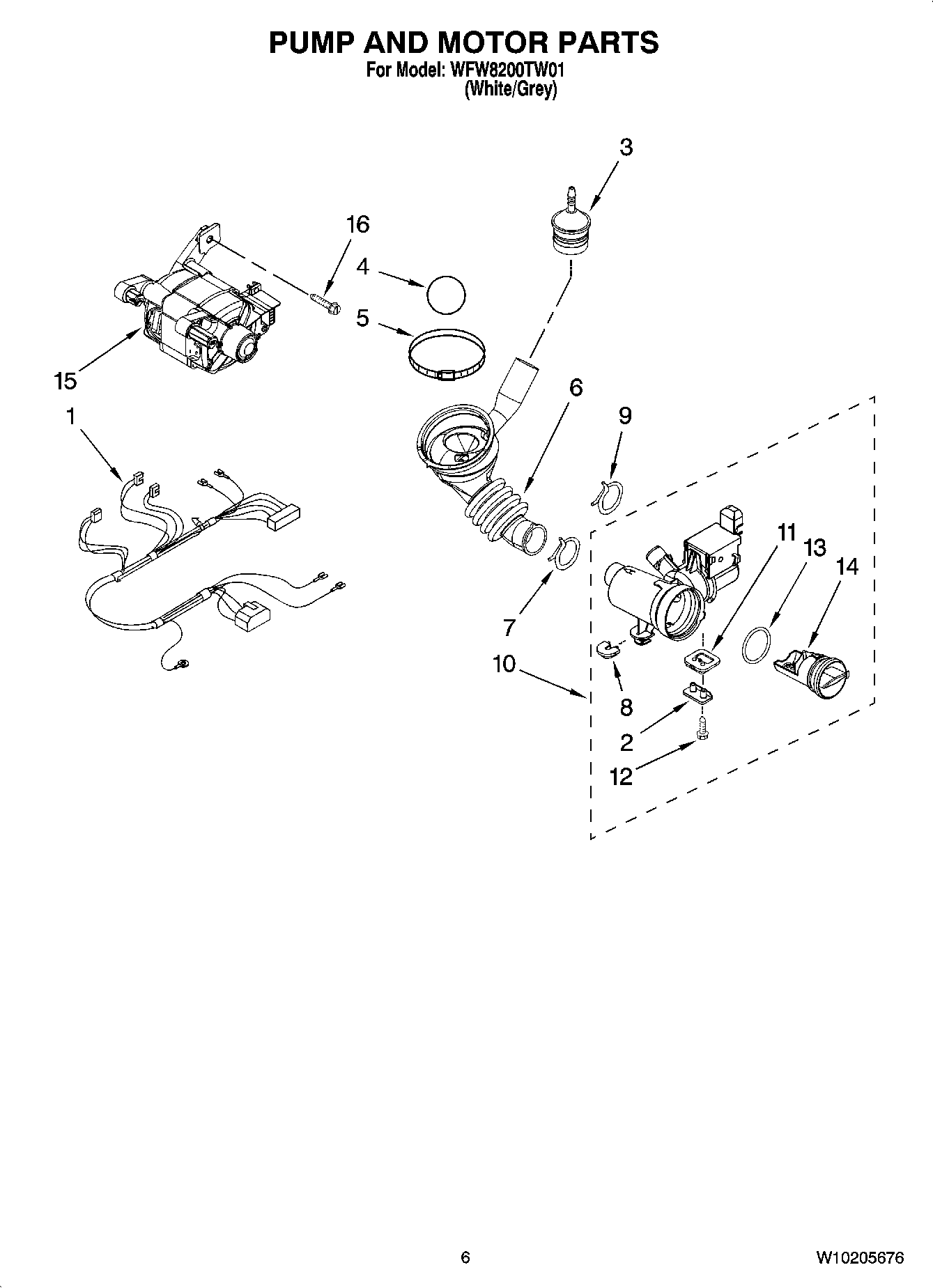 PUMP AND MOTOR PARTS
For Model: WFW8200TW01
(White/Grey)

3
16
4
5
15
6
1
9
11
13
14
7
10
8
2
12

6

W10205676