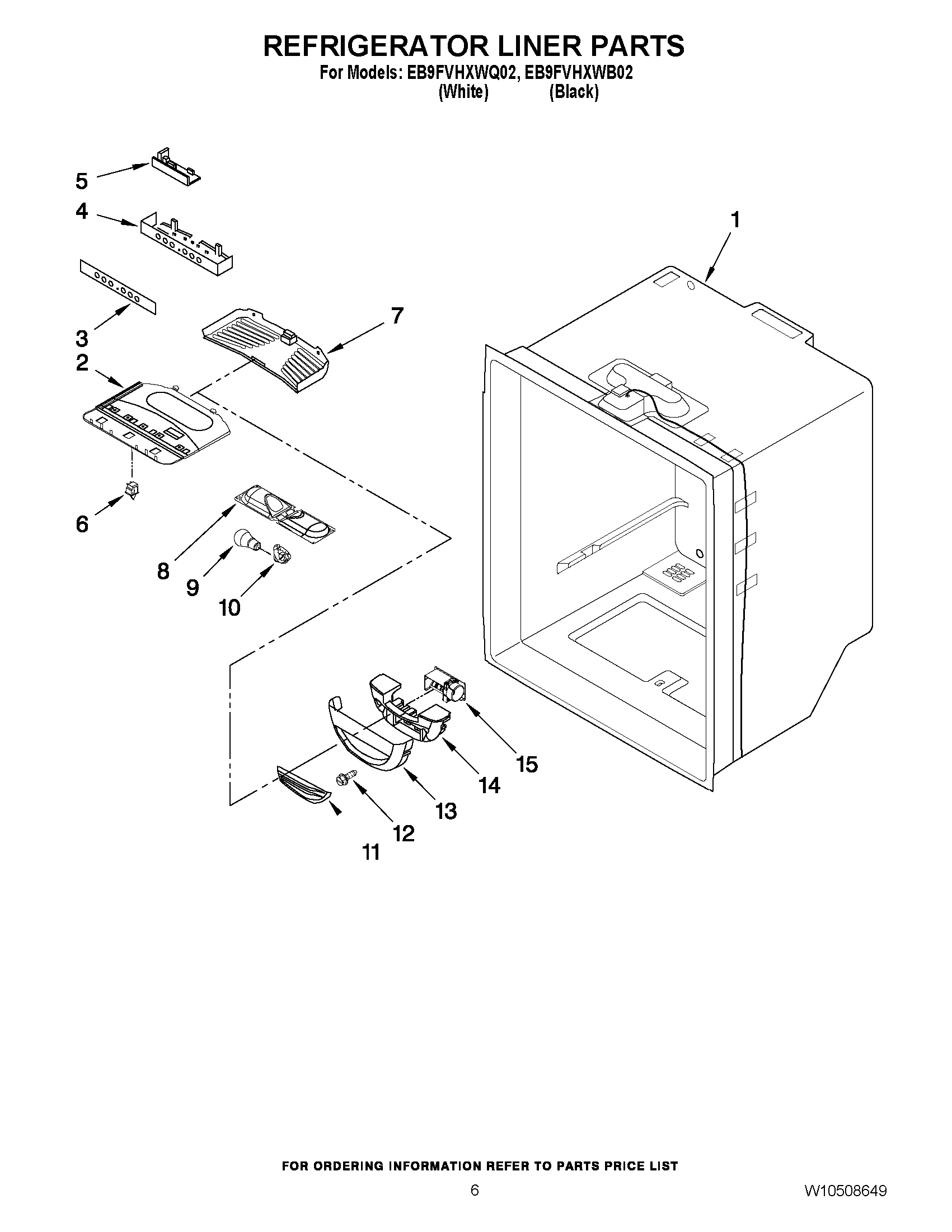 REFRIGERATOR LINER PARTS
For Models: EB9FVHXWQ02, EB9FVHXWB02
(White) (Black)

5
4
1
3
7
2
6
8
9
10
15
14
13
12
11

FOR ORDERING INFORMATION REFER TO PARTS PRICE LIST
6
W10508649