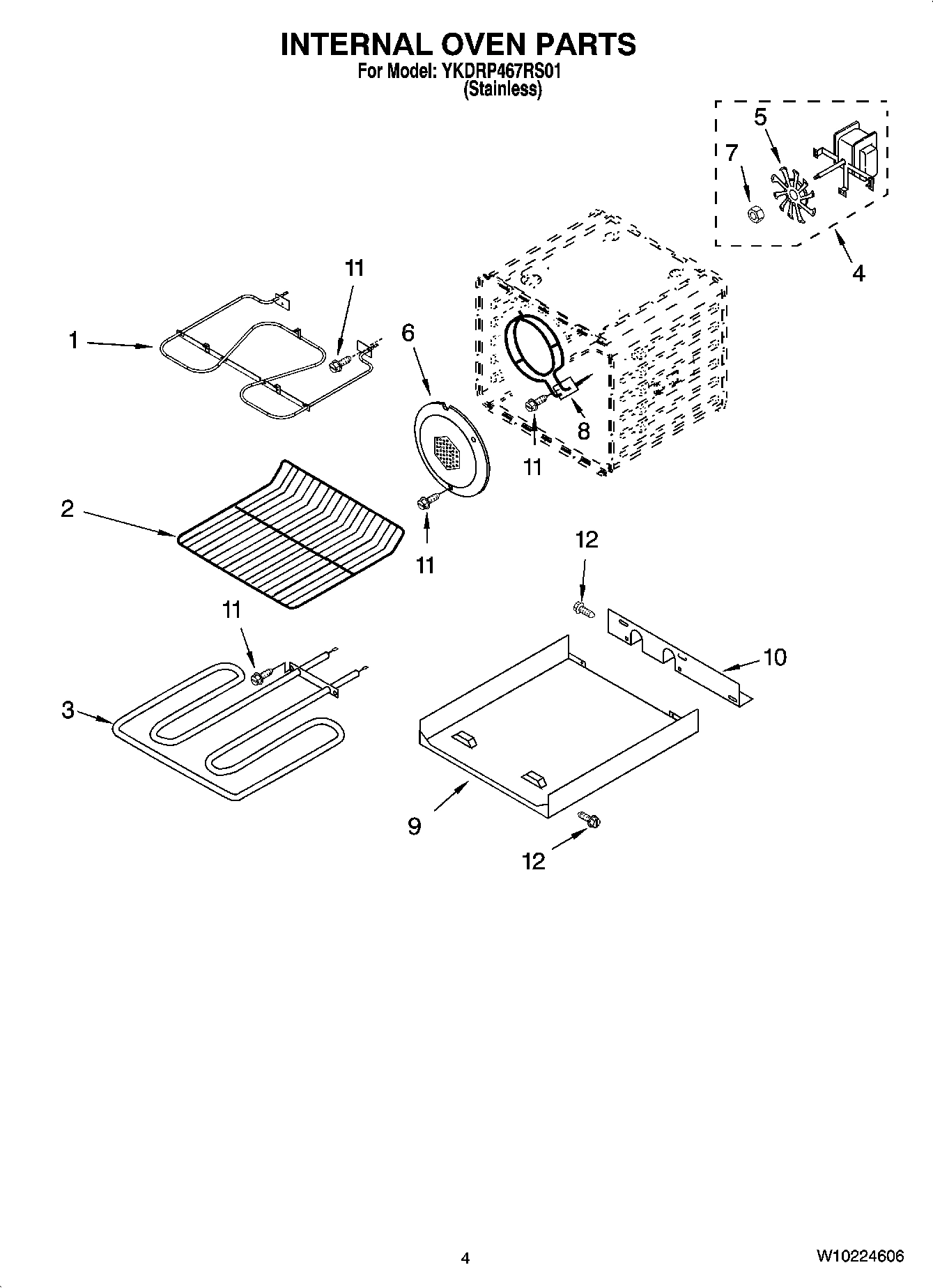 INTERNAL OVEN PARTS
For Model: YKDRP467RS01
(Stainless)

5
7
4
11
1
6
8
11
2
11
12
11
10
3
9
12

4

W10224606