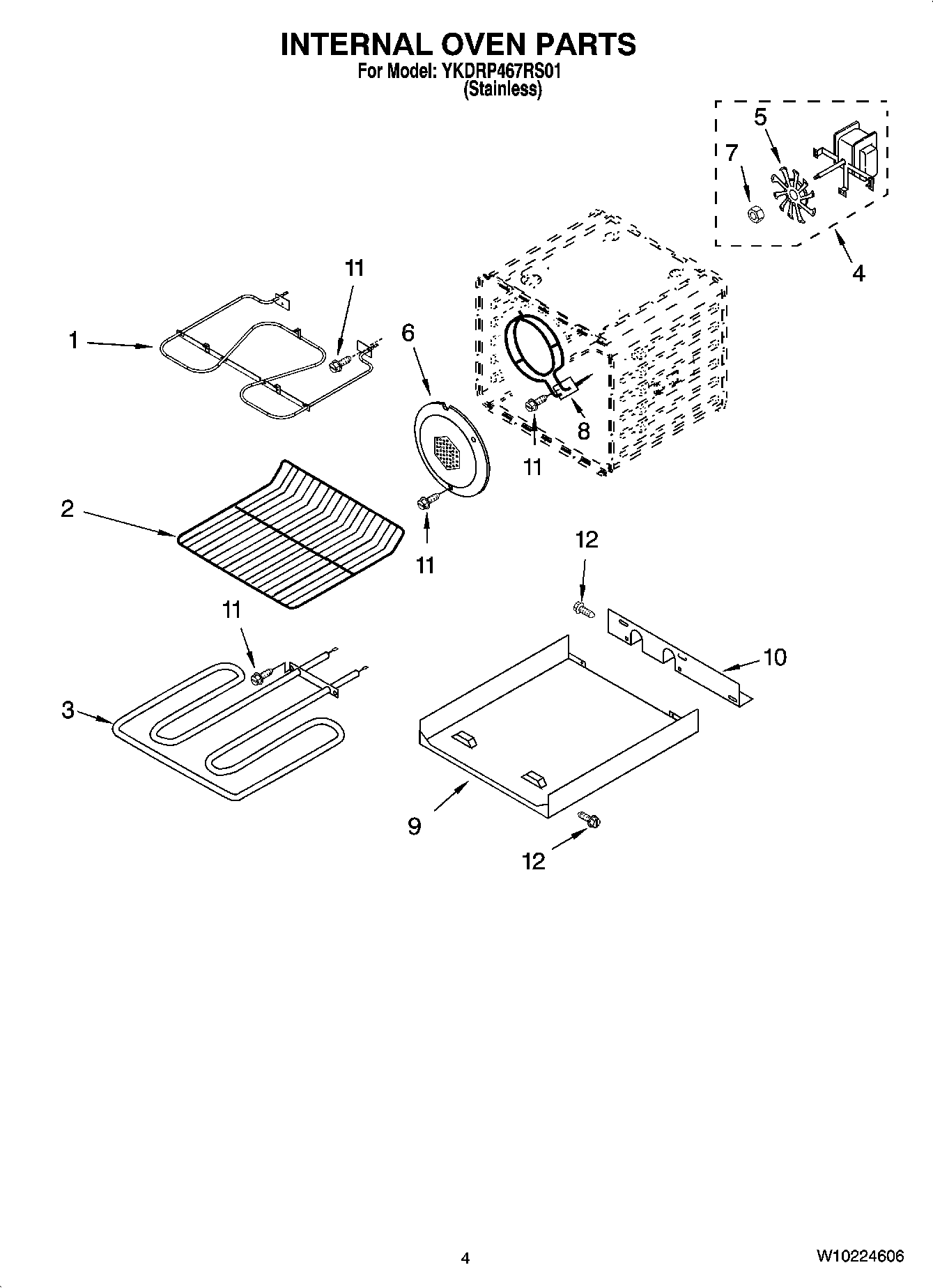 INTERNAL OVEN PARTS
For Model: YKDRP467RS01
(Stainless)

5
7
4
11
1
6
8
11
2
11
12
11
10
3
9
12

4

W10224606