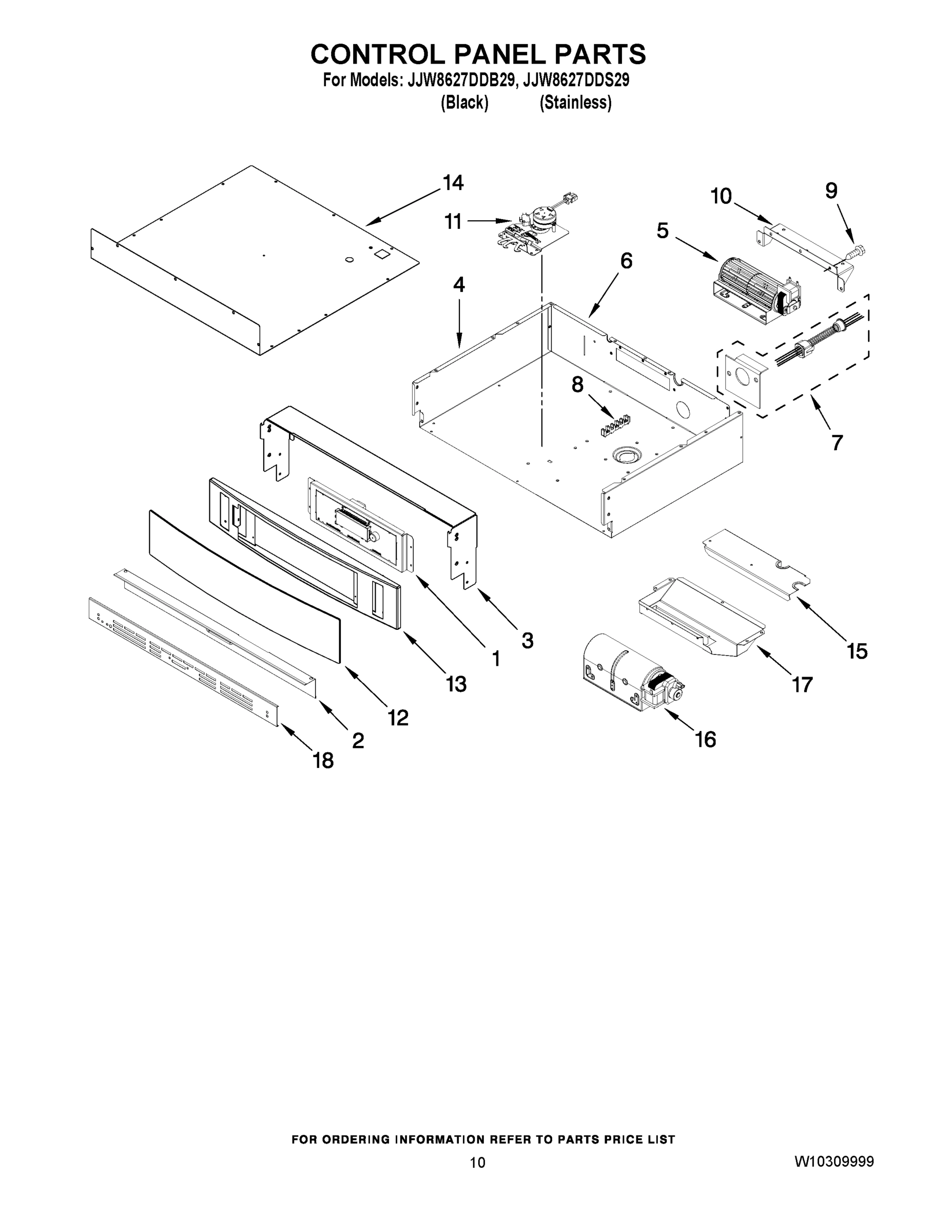 CONTROL PANEL PARTS
For Models: JJW8627DDB29, JJW8627DDS29
(Black) (Stainless)

14
11
10
9
5
6
4
8
7
3
1
13
12
2
18
15
17
16

FOR ORDERING INFORMATION REFER TO PARTS PRICE LIST
10
W10309999