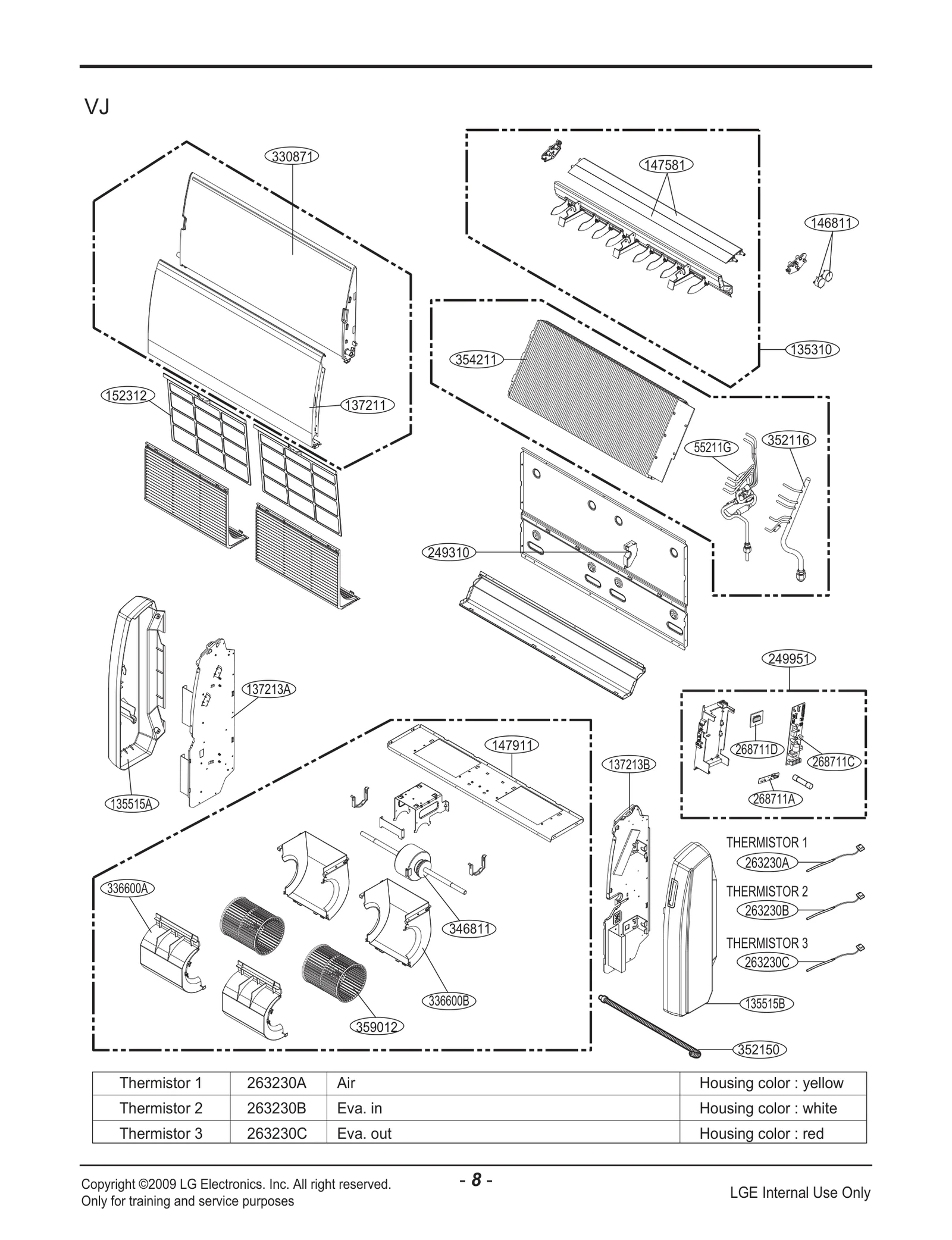 VJ

330871
147581
146811
135310
354211
152312
137211
55211G
352116
249310
249951
137213A
147911
137213B
268711D
268711C
268711A
135515A
THERMISTOR 1
263230A
THERMISTOR 2
263230B
THERMISTOR 3
263230C
336600A
346811
336600B
359012
135515B
352150

| Thermistor 1 | 263230A | Air | Housing color : yellow |
|---|---|---|---|
| Thermistor 2 | 263230B | Eva. in | Housing color : white |
| Thermistor 3 | 263230C | Eva. out | Housing color : red |

Copyright ©2009 LG Electronics. Inc. All right reserved.
Only for training and service purposes

- 8 -

LGE Internal Use Only