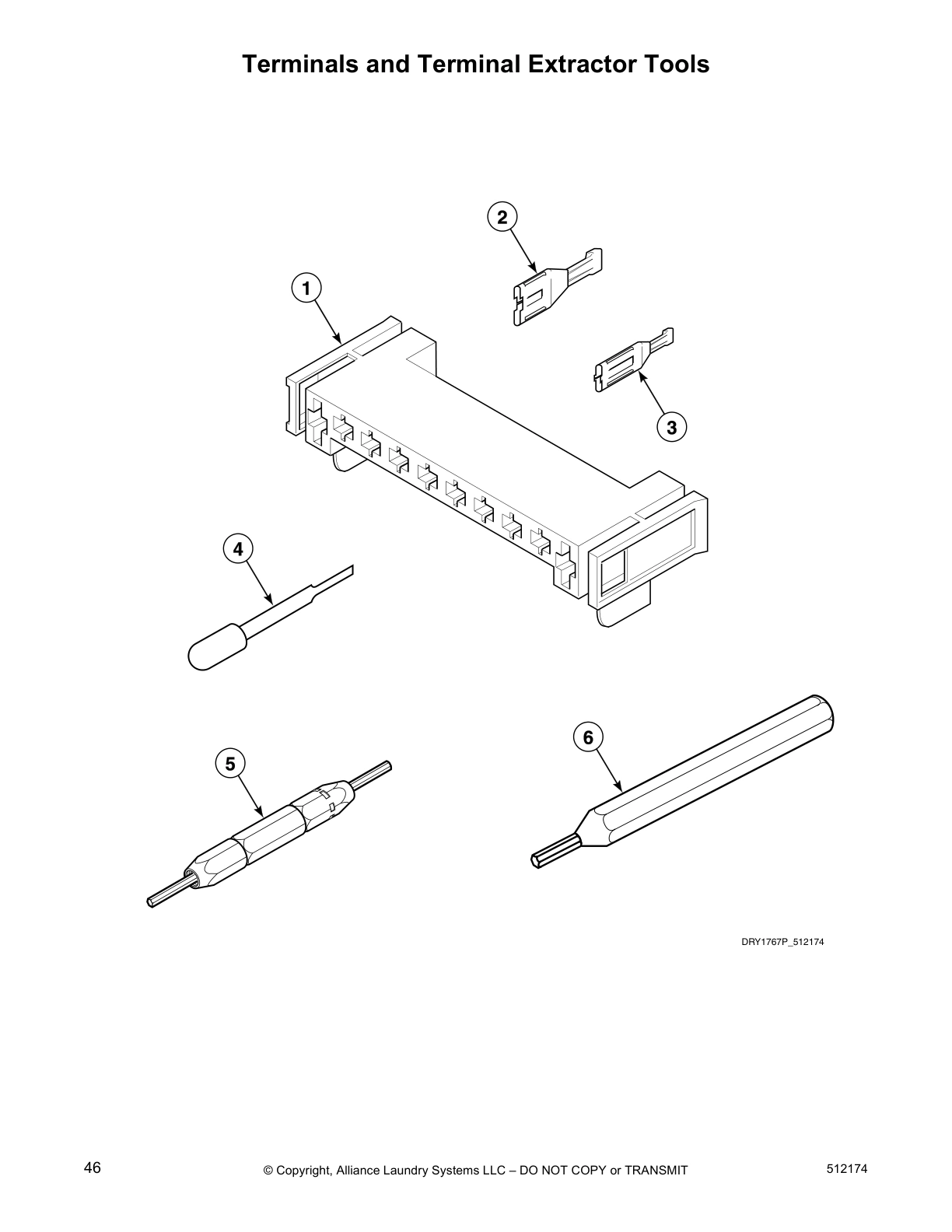 Terminals and Terminal Extractor Tools

2

1

3

4

6

5

DRY1767P_512174

46

© Copyright, Alliance Laundry Systems LLC – DO NOT COPY or TRANSMIT

512174