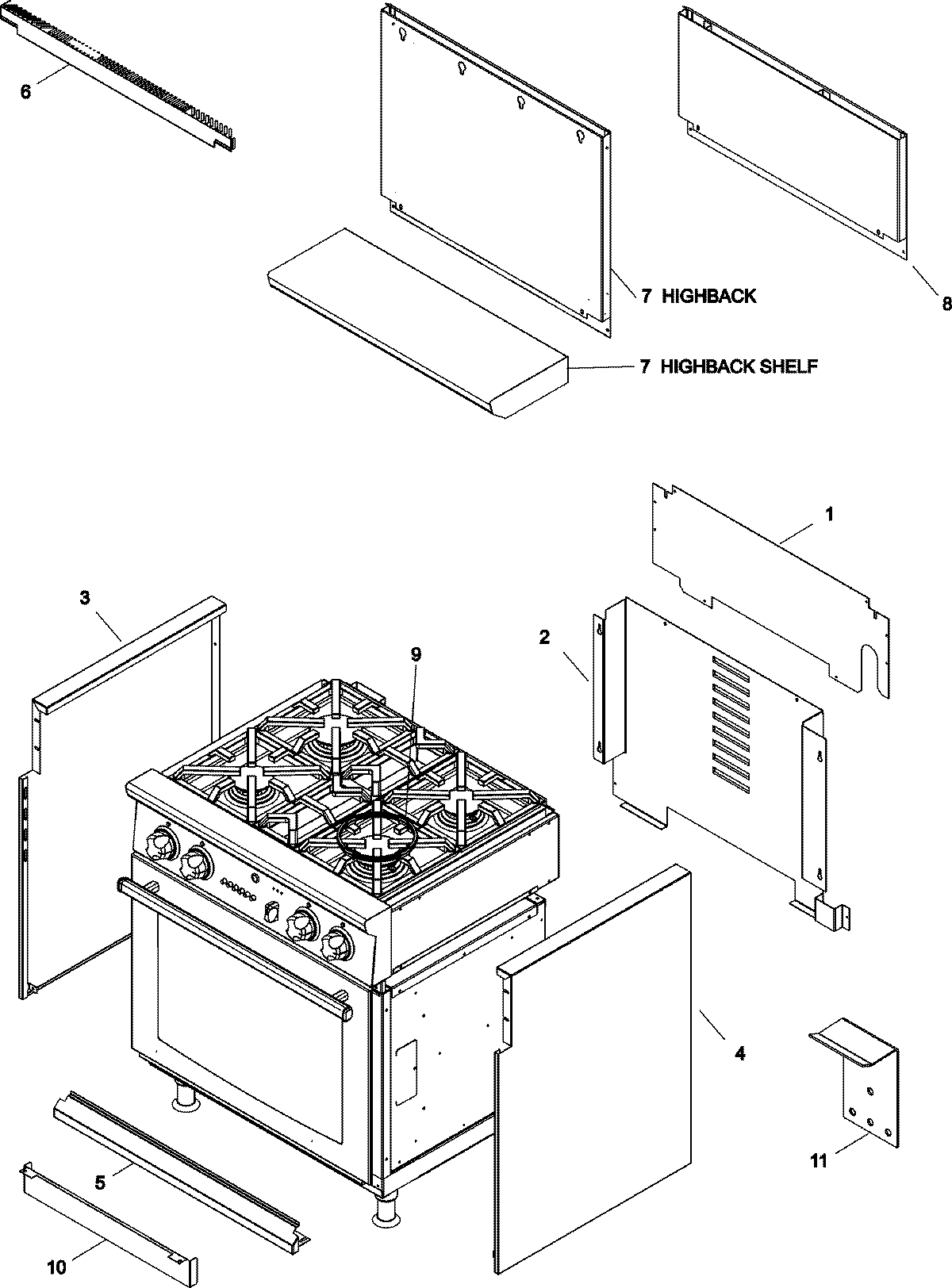 6

7 HIGHBACK

8

7 HIGHBACK SHELF

1

3

2

9

4

11

5

10