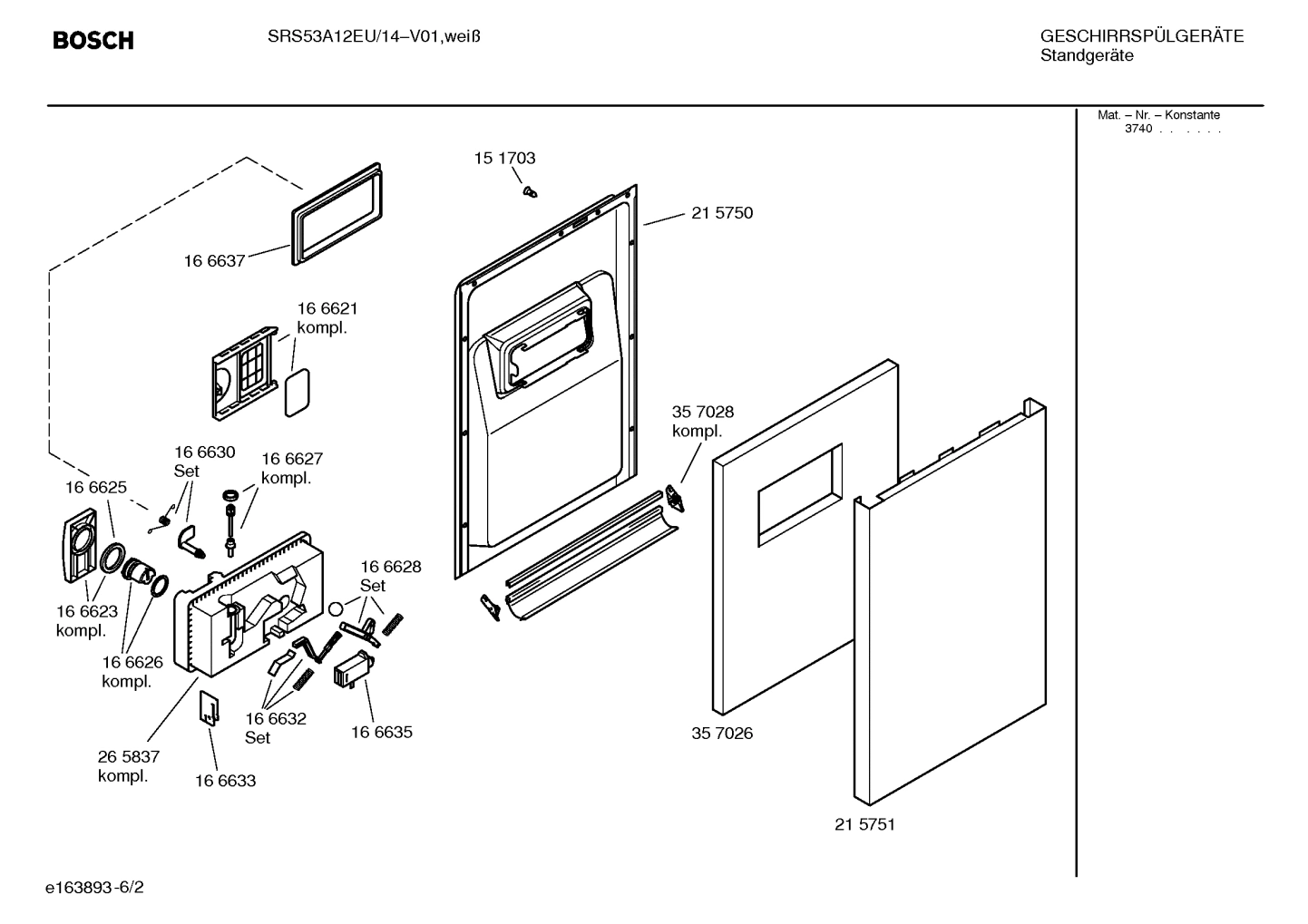 BOSCH

SRS53A12EU/14–V01,weiß

GESCHIRRSPÜLGERÄTE
Standgeräte

Mat. – Nr. – Konstante
3740 . . . . . .

15 1703

21 5750

16 6637

16 6621
kompl.

35 7028
kompl.

16 6630
Set

16 6627
kompl.

16 6625

16 6628
Set

16 6623
kompl.

16 6626
kompl.

16 6632
Set

16 6635

35 7026

26 5837
kompl.

16 6633

21 5751

e163893-6/2