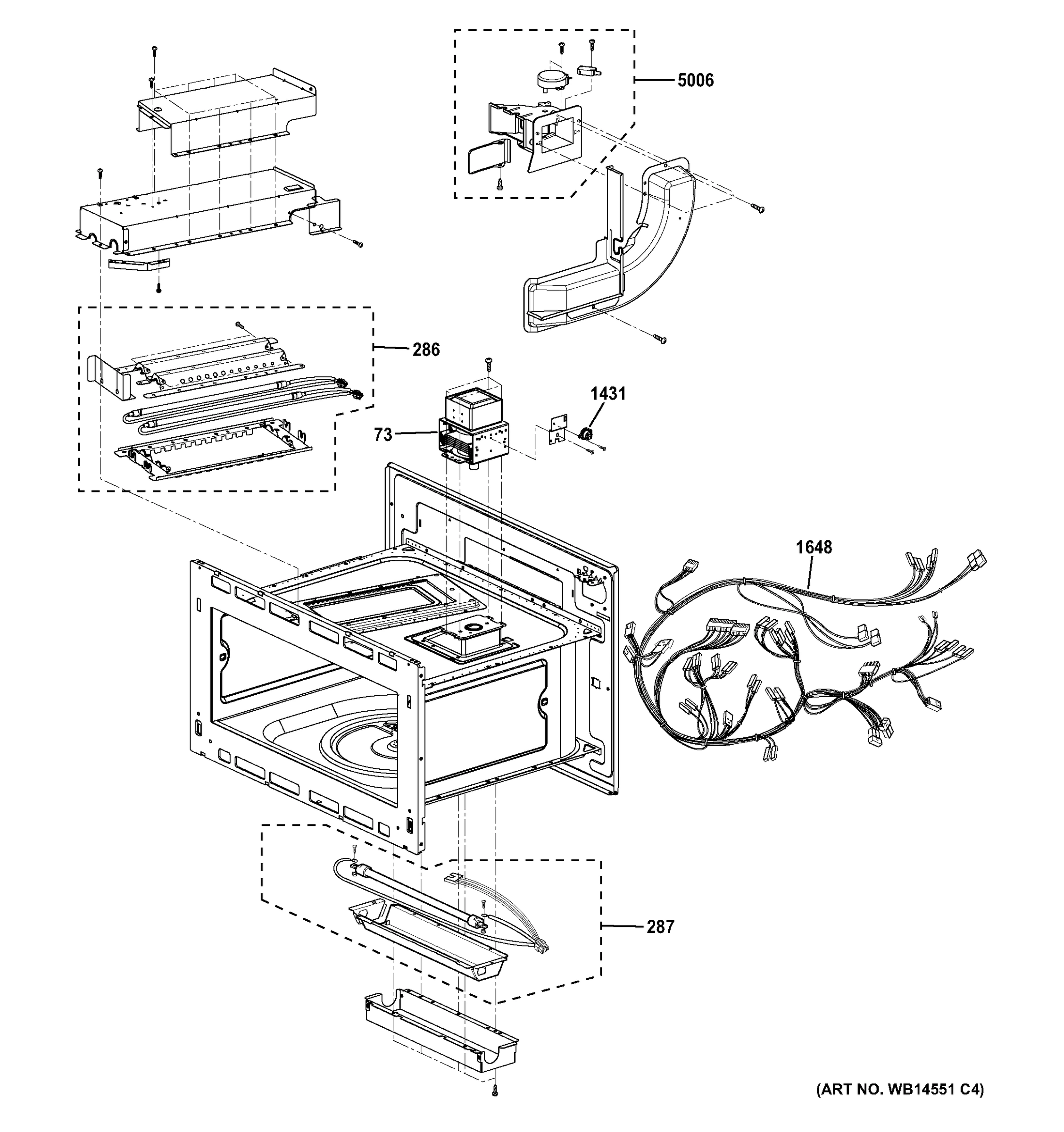 5006

286

1431

73

1648

287

(ART NO. WB14551 C4)