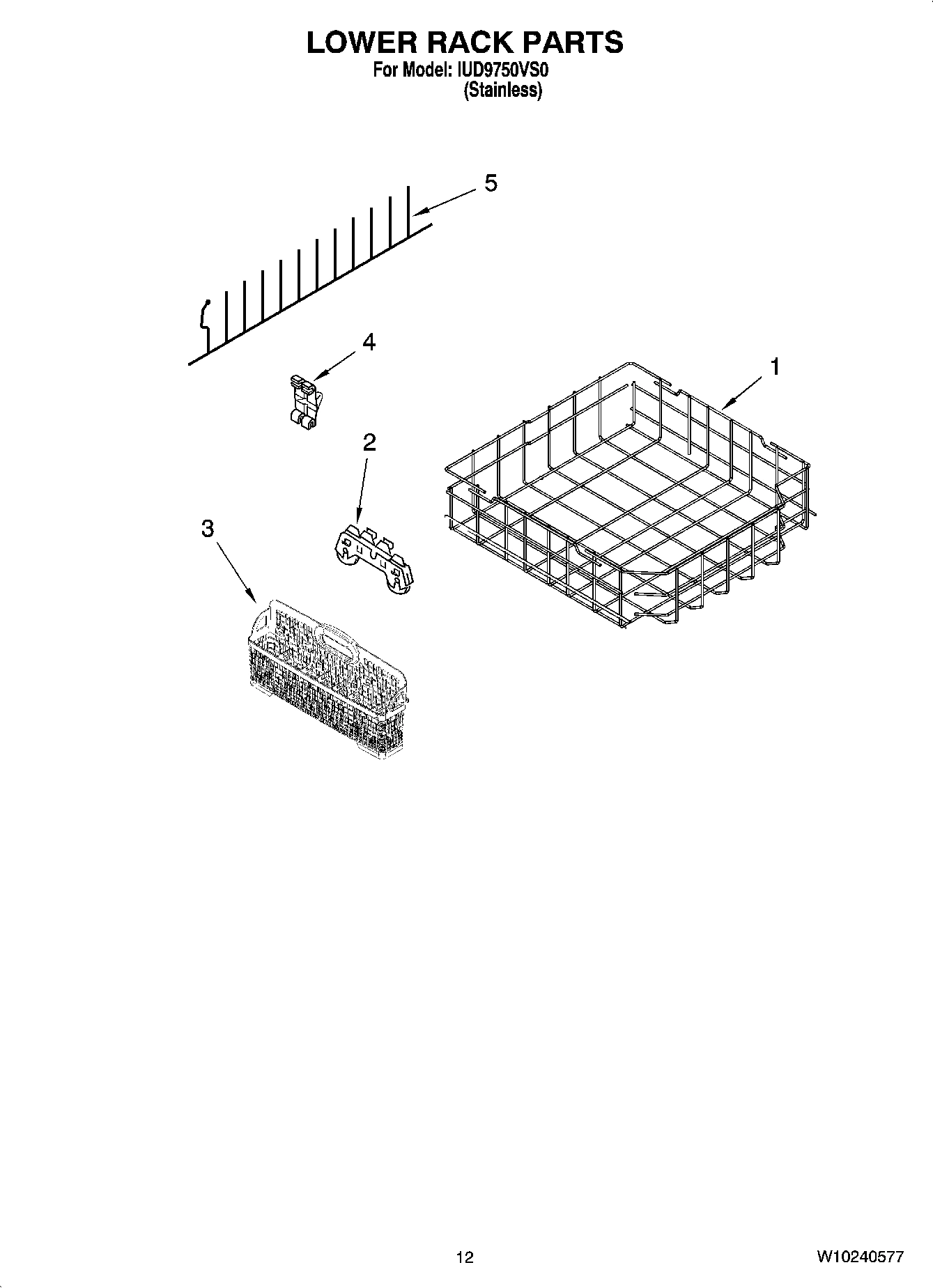 LOWER RACK PARTS
For Model: IUD9750VS0
(Stainless)

5

4

1

2

3

12

W10240577