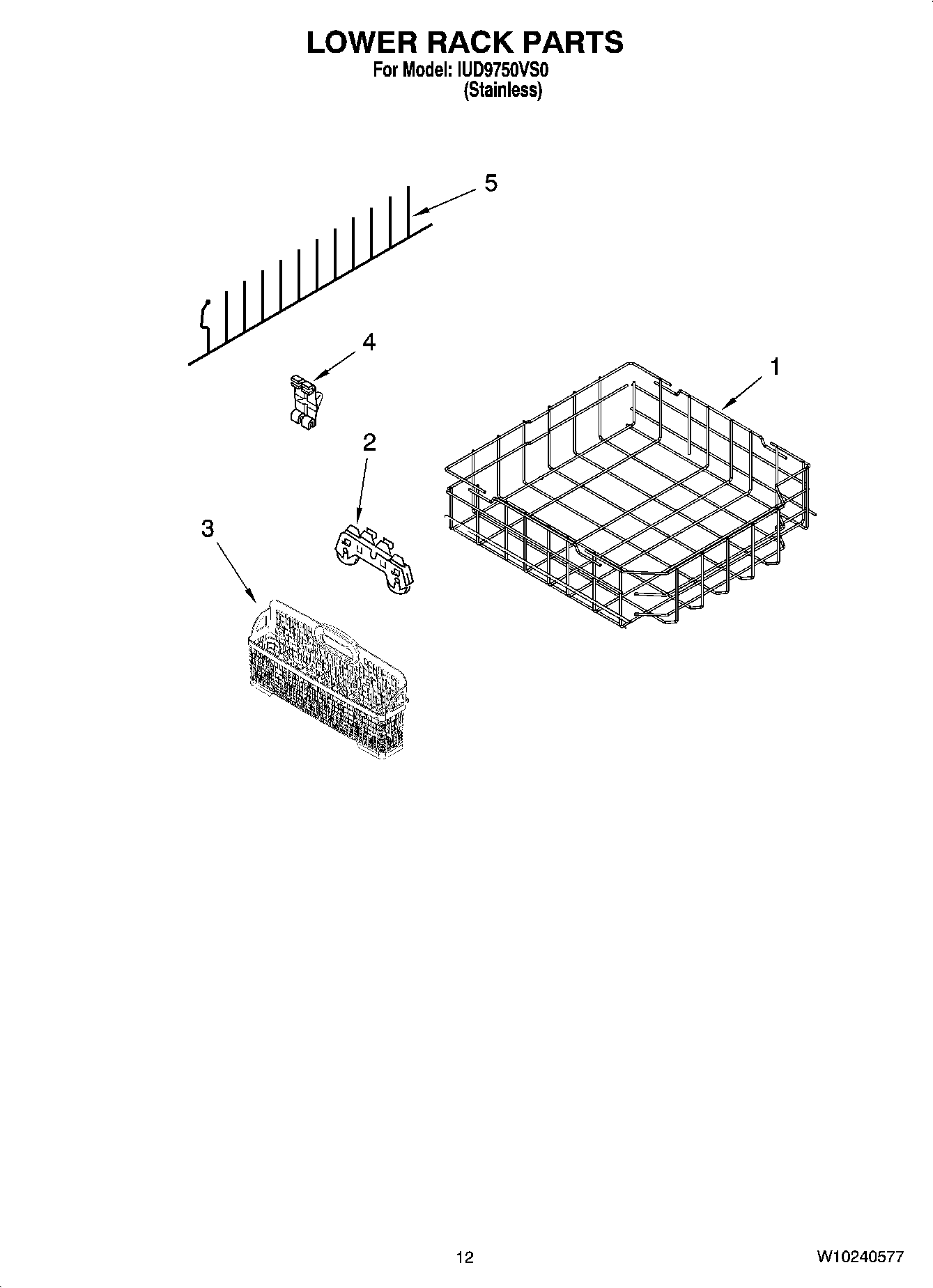 LOWER RACK PARTS
For Model: IUD9750VS0
(Stainless)

5

4

1

2

3

12

W10240577