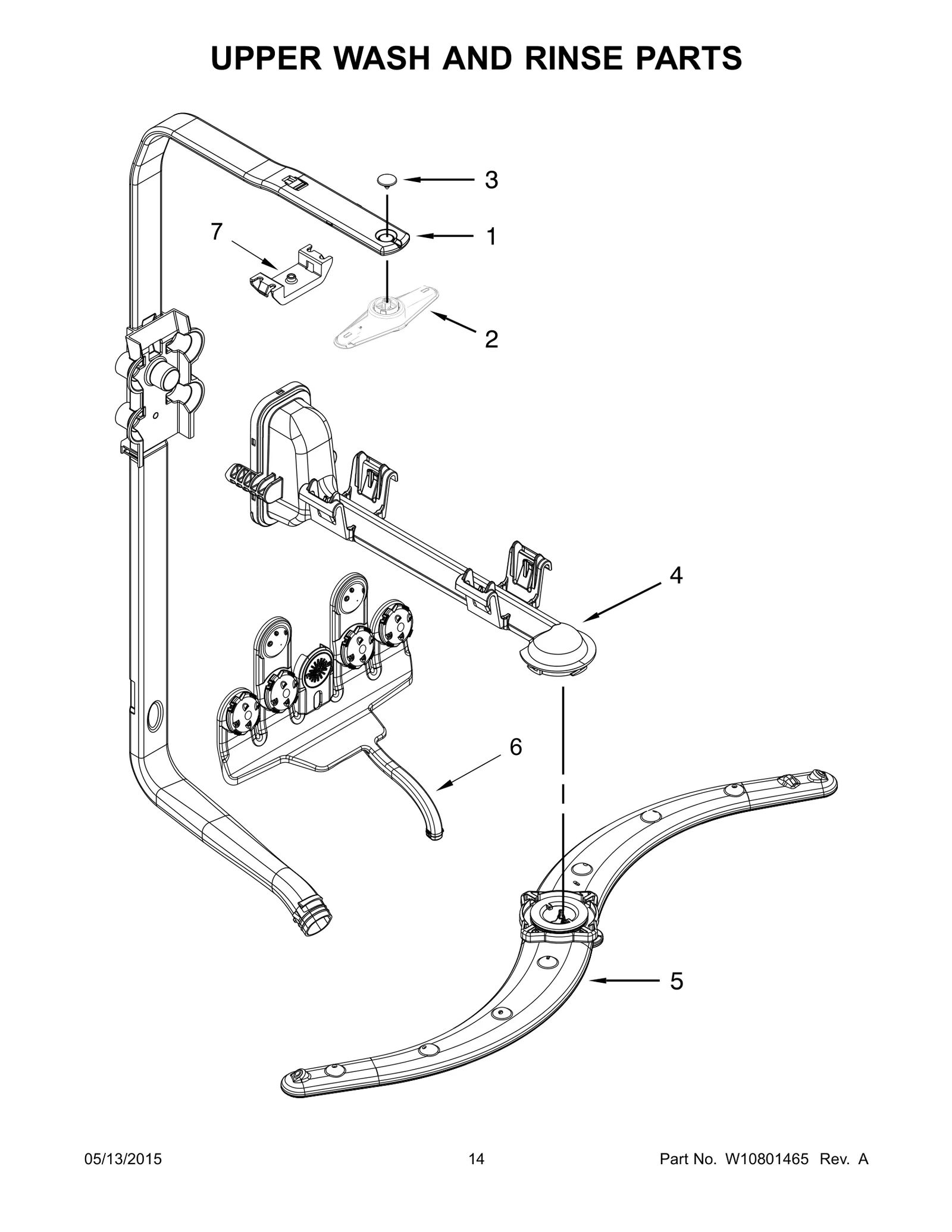 UPPER WASH AND RINSE PARTS

3

7

1

2

4

6

5

05/13/2015

14

Part No. W10801465 Rev. A