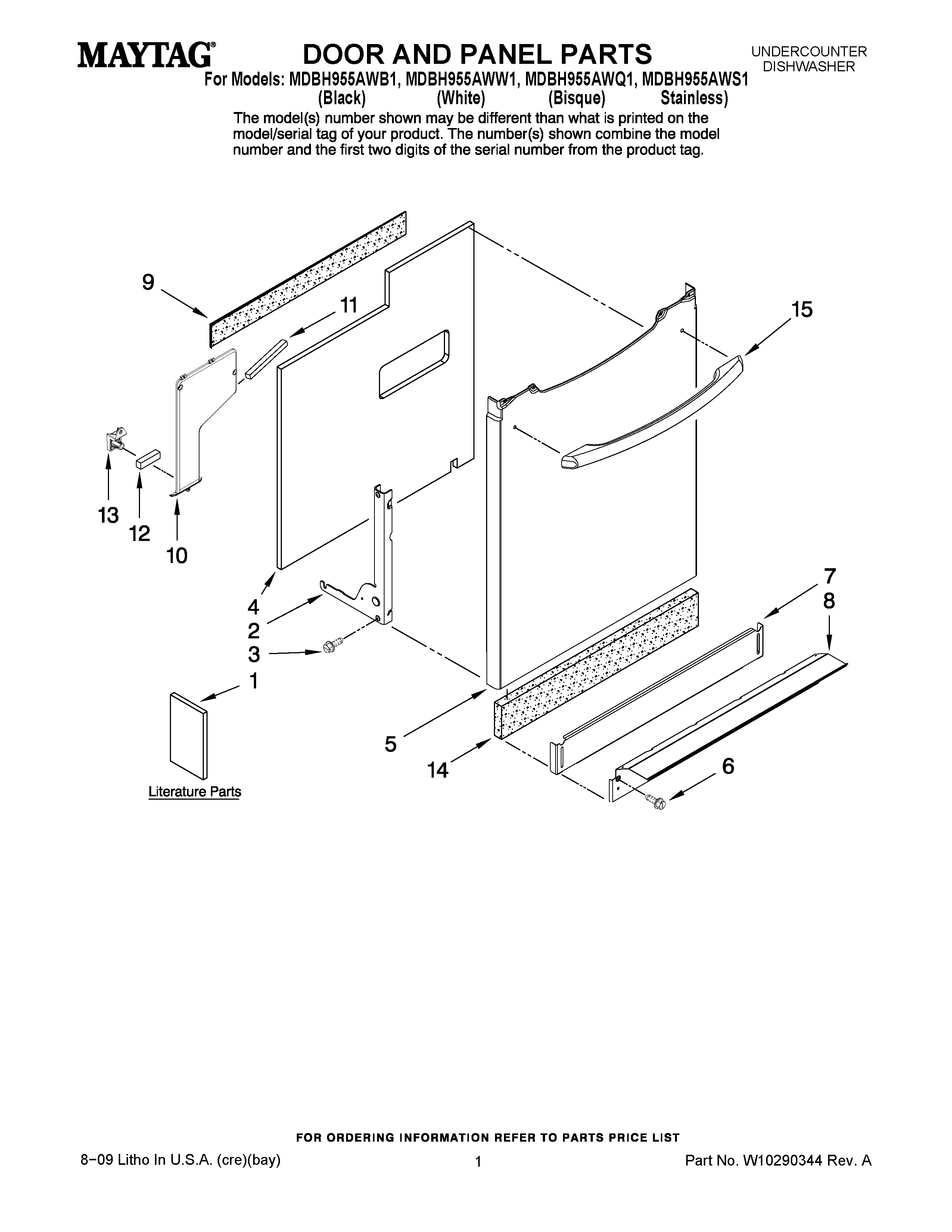 MAYTAG® DOOR AND PANEL PARTS UNDERCOUNTER DISHWASHER

For Models: MDBH955AWB1, MDBH955AWW1, MDBH955AWQ1, MDBH955AWS1
(Black) (White) (Bisque) Stainless)

The model(s) number shown may be different than what is printed on the model/serial tag of your product. The number(s) shown combine the model number and the first two digits of the serial number from the product tag.

9
11
15
13
12
10
4
2
3
1
7
8
5
14
6
Literature Parts

FOR ORDERING INFORMATION REFER TO PARTS PRICE LIST

8−09 Litho In U.S.A. (cre)(bay) 1 Part No. W10290344 Rev. A