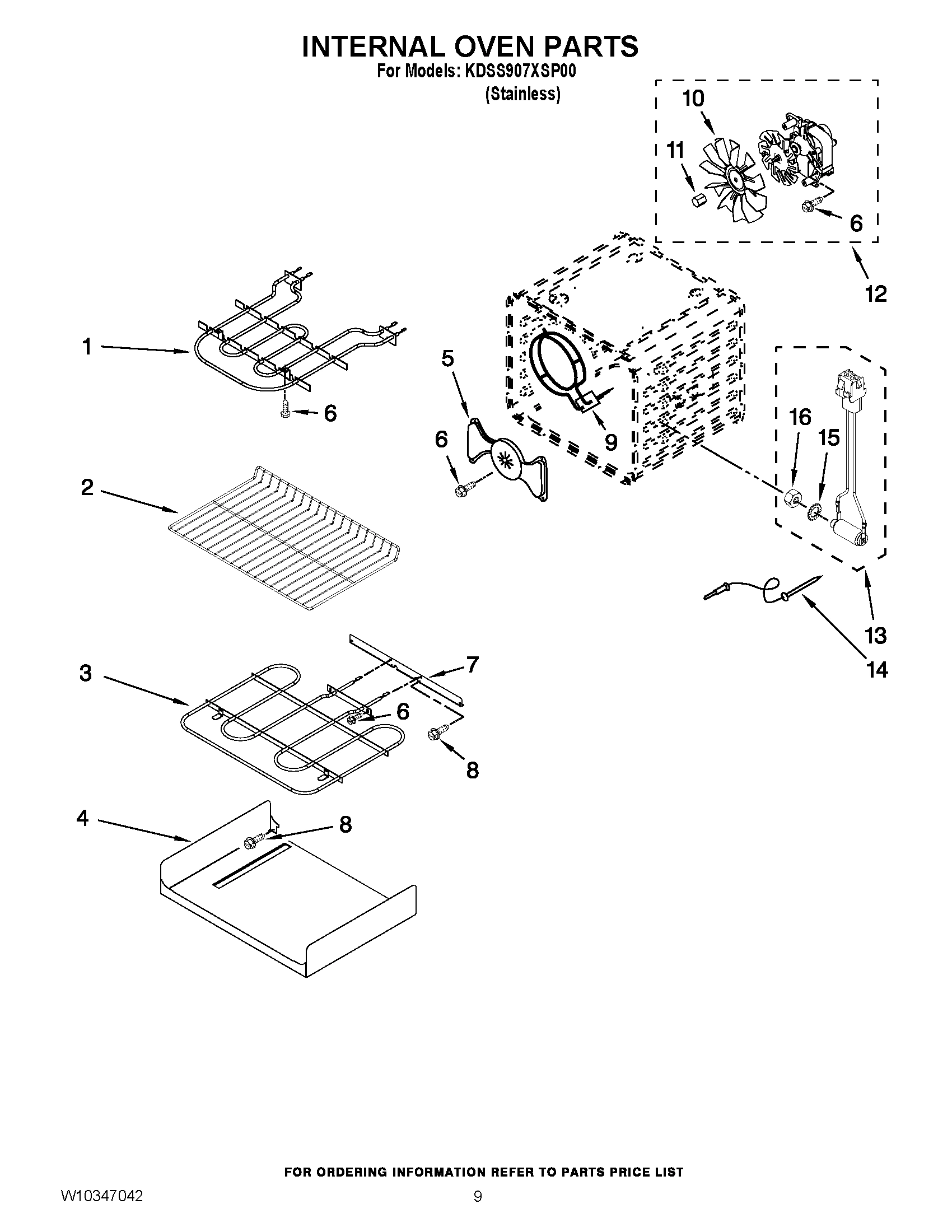 INTERNAL OVEN PARTS
For Models: KDSS907XSP00
(Stainless)

10
11
6
12
1
6
5
6
9
16
15
2
13
14
3
7
6
8
4
8

FOR ORDERING INFORMATION REFER TO PARTS PRICE LIST

W10347042
9